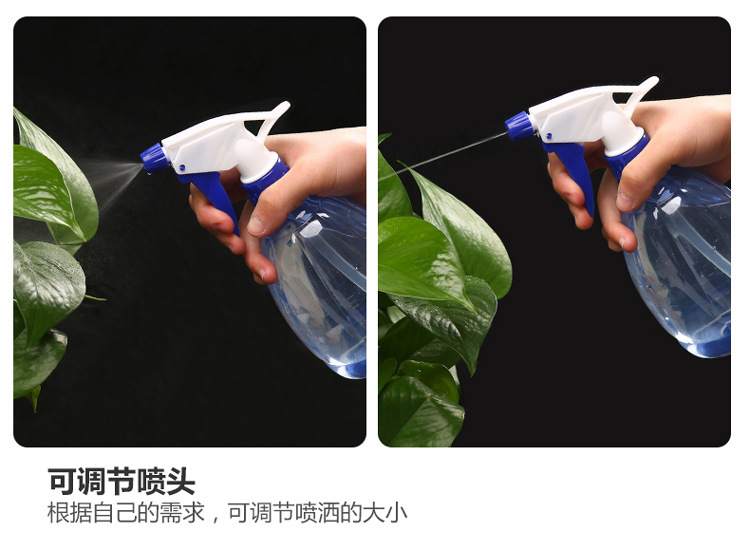 可调节喷头
根据自己的需求，可调节喷洒的大小