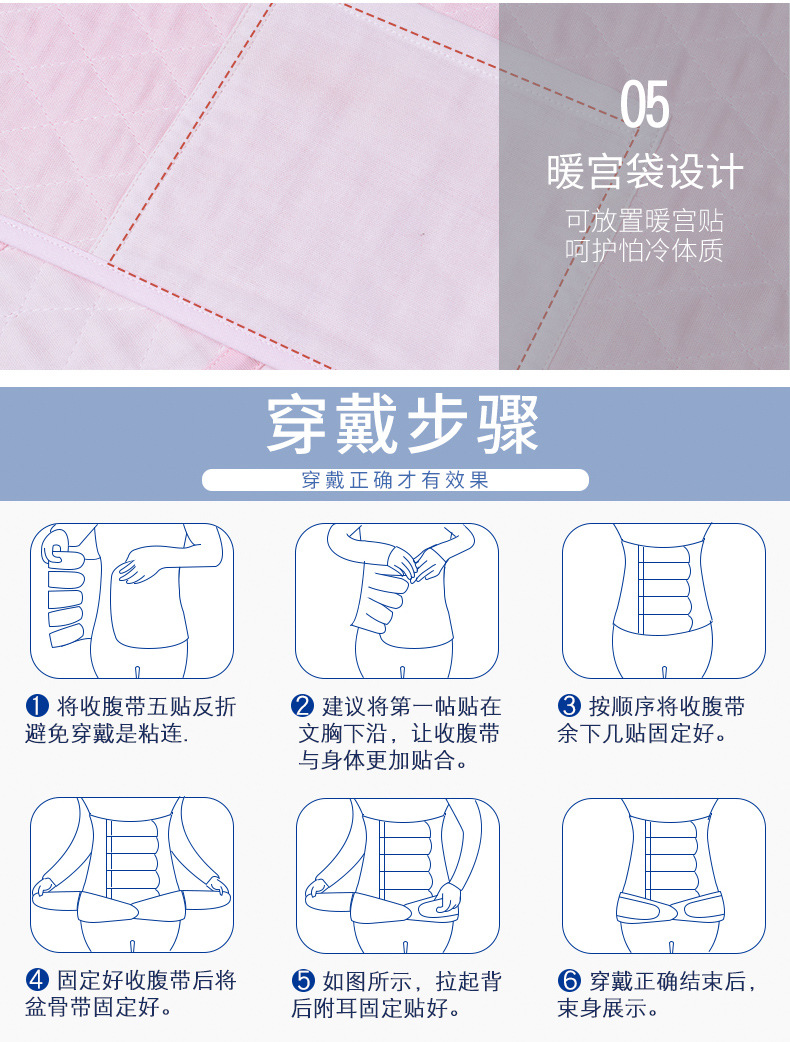 05
暖宫袋设计
可放置暖宫贴
呵护怕冷体质

穿戴步骤
穿戴正确才有效果

❶ 将收腹带五贴反折避免穿戴是粘连.

❷ 建议将第一帖贴在文胸下沿，让收腹带与身体更加贴合。

❸ 按顺序将收腹带余下几贴固定好。

❹ 固定好收腹带后将盆骨带固定好。

❺ 如图所示，拉起背后附耳固定贴好。

❻ 穿戴正确结束后，束身展示。