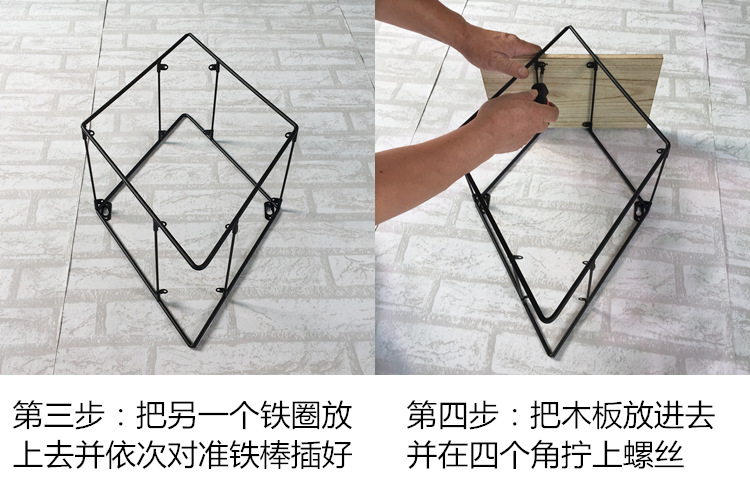 第三步：把另一个铁圈放上去并依次对准铁棒插好

第四步：把木板放进去并在四个角拧上螺丝