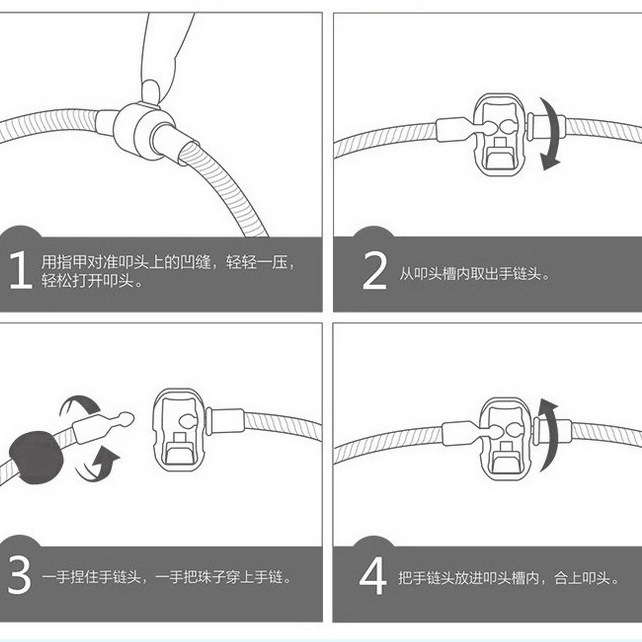 1 用指甲对准叩头上的凹缝，轻轻一压，轻松打开叩头。

2 从叩头槽内取出手链头。

3 一手捏住手链头，一手把珠子穿上手链。

4 把手链头放进叩头槽内，合上叩头。