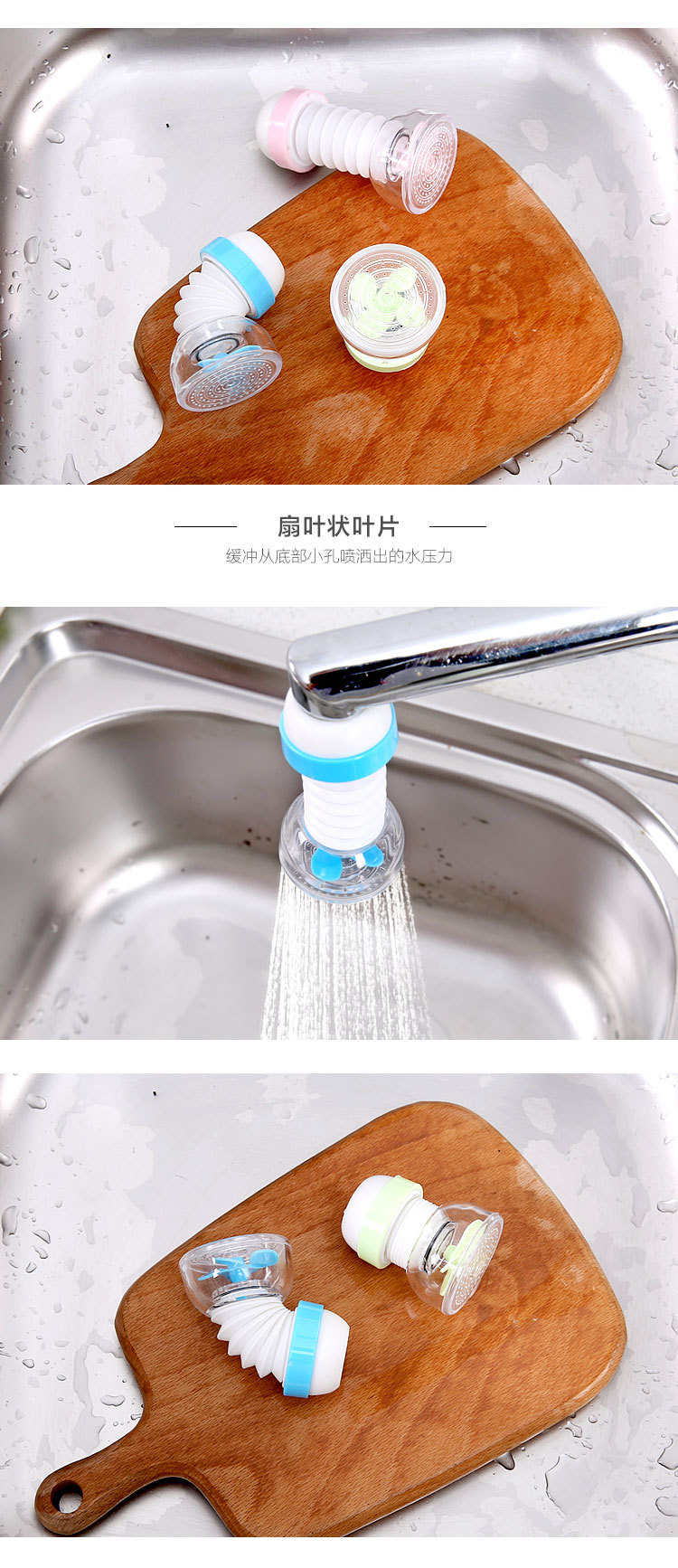 扇叶状叶片

缓冲从底部小孔喷洒出的水压力