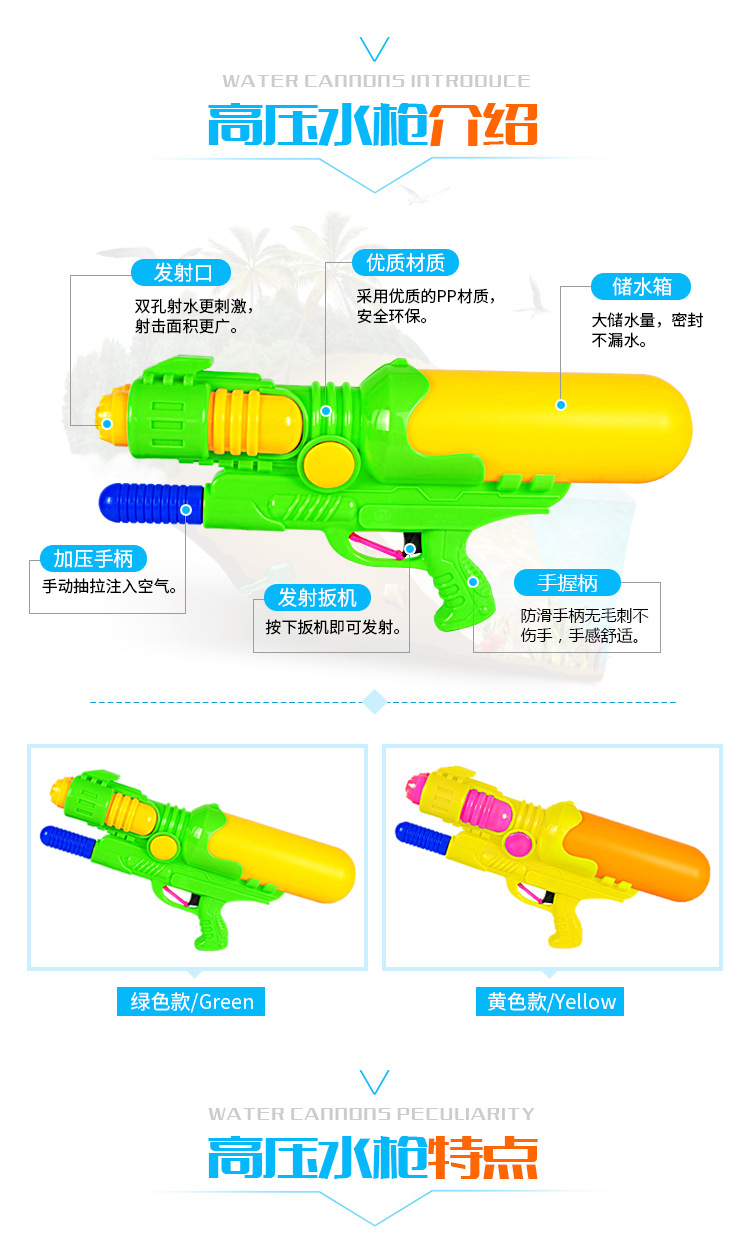 WATER CANNONS INTRODUCE

高压水枪介绍

发射口
双孔射水更刺激，射击面积更广。

优质材质
采用优质的PP材质，安全环保。

储水箱
大储水量，密封不漏水。

加压手柄
手动抽拉注入空气。

发射扳机
按下扳机即可发射。

手握柄
防滑手柄无毛刺不伤手，手感舒适。

绿色款/Green

黄色款/Yellow

WATER CANNONS PECULIARITY

高压水枪特点