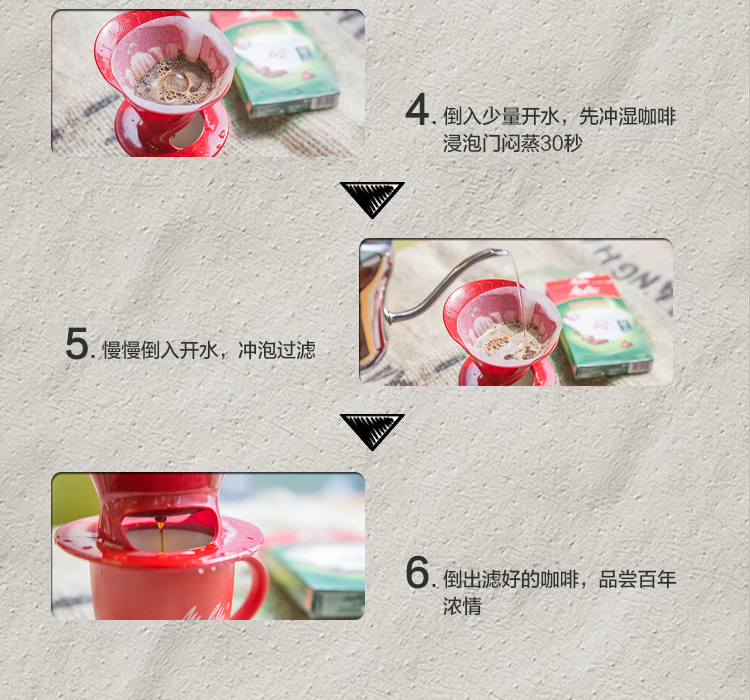 4. 倒入少量开水，先冲湿咖啡浸泡门闷蒸30秒

5. 慢慢倒入开水，冲泡过滤

6. 倒出滤好的咖啡，品尝百年浓情