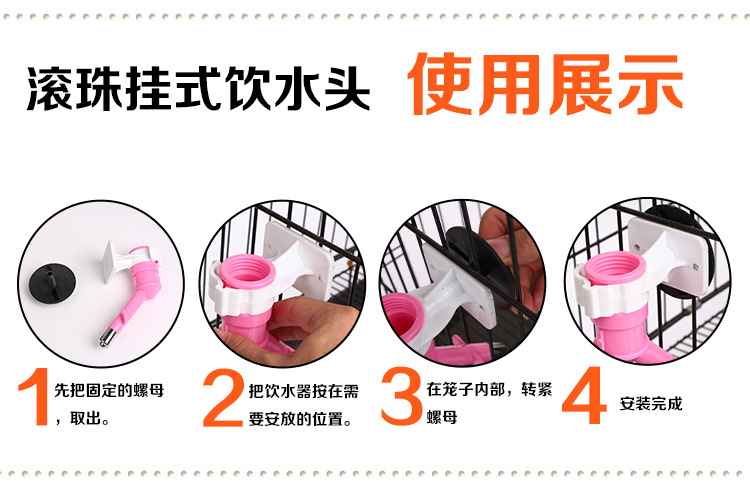 滚珠挂式饮水头 使用展示

1 先把固定的螺母，取出。

2 把饮水器按在需要安放的位置。

3 在笼子内部，转紧螺母

4 安装完成