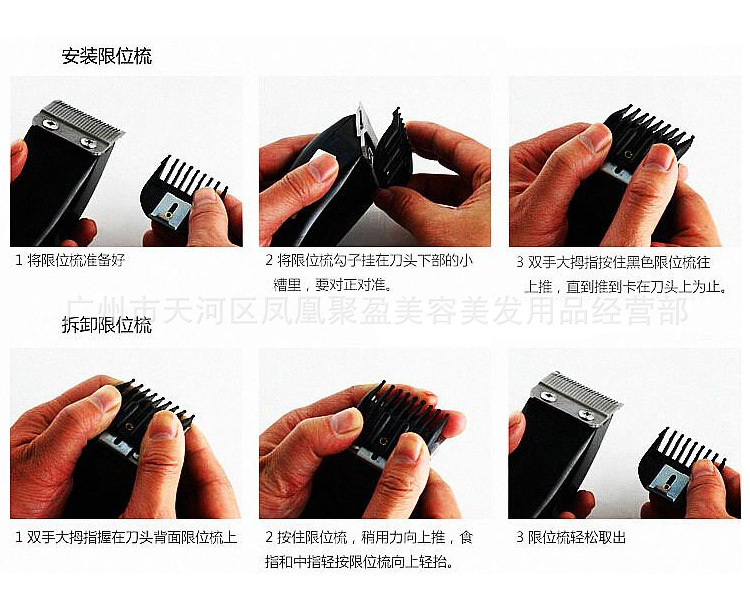 安装限位梳

1 将限位梳准备好

2 将限位梳勾子挂在刀头下部的小槽里，要对正对准。

3 双手大拇指按住黑色限位梳往上推，直到推到卡在刀头上为止。

广州市天河区凤凰聚盈美容美发用品经营部

拆卸限位梳

1 双手大拇指握在刀头背面限位梳上

2 按住限位梳，稍用力向上推，食指和中指轻按限位梳向上轻抬。

3 限位梳轻松取出