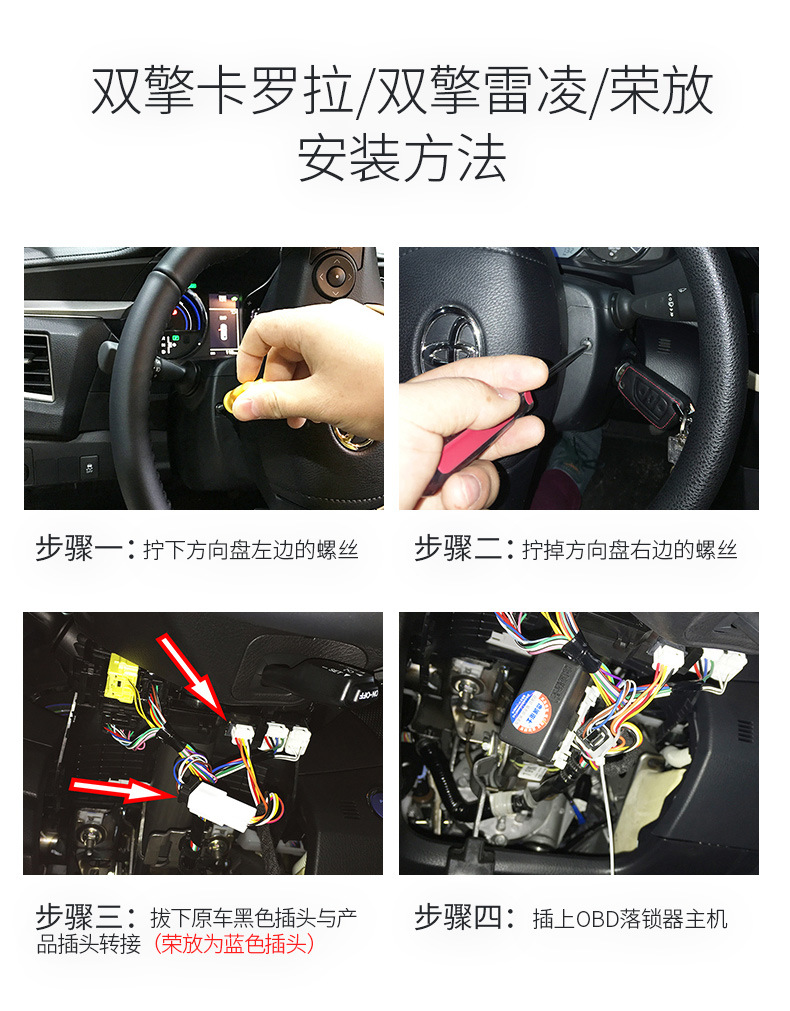 双擎卡罗拉/双擎雷凌/荣放
安装方法

步骤一：拧下方向盘左边的螺丝

步骤二：拧掉方向盘右边的螺丝

步骤三：拔下原车黑色插头与产品插头转接（荣放为蓝色插头）

步骤四：插上OBD落锁器主机