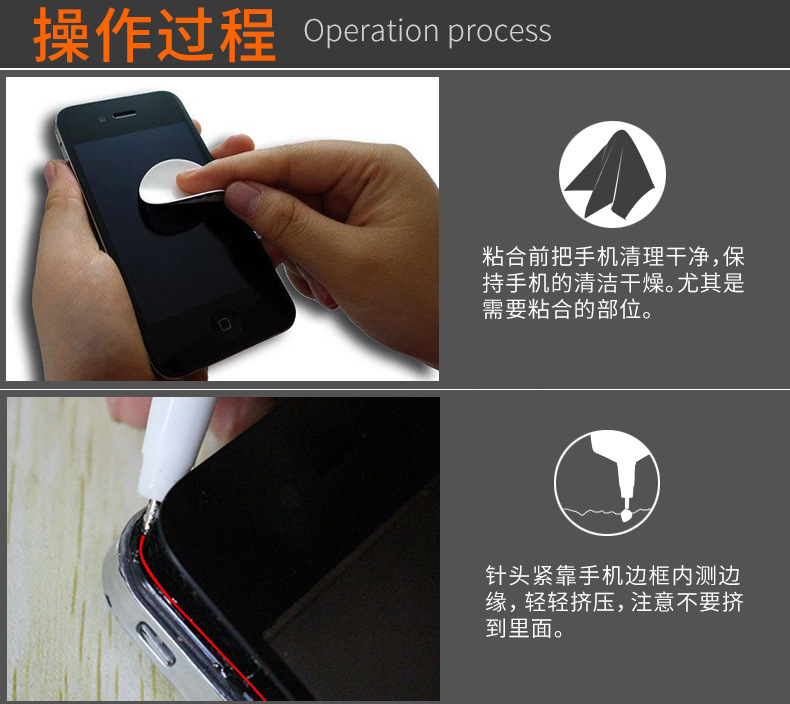 操作过程 Operation process

粘合前把手机清理干净,保持手机的清洁干燥。尤其是需要粘合的部位。

针头紧靠手机边框内测边缘，轻轻挤压，注意不要挤到里面。