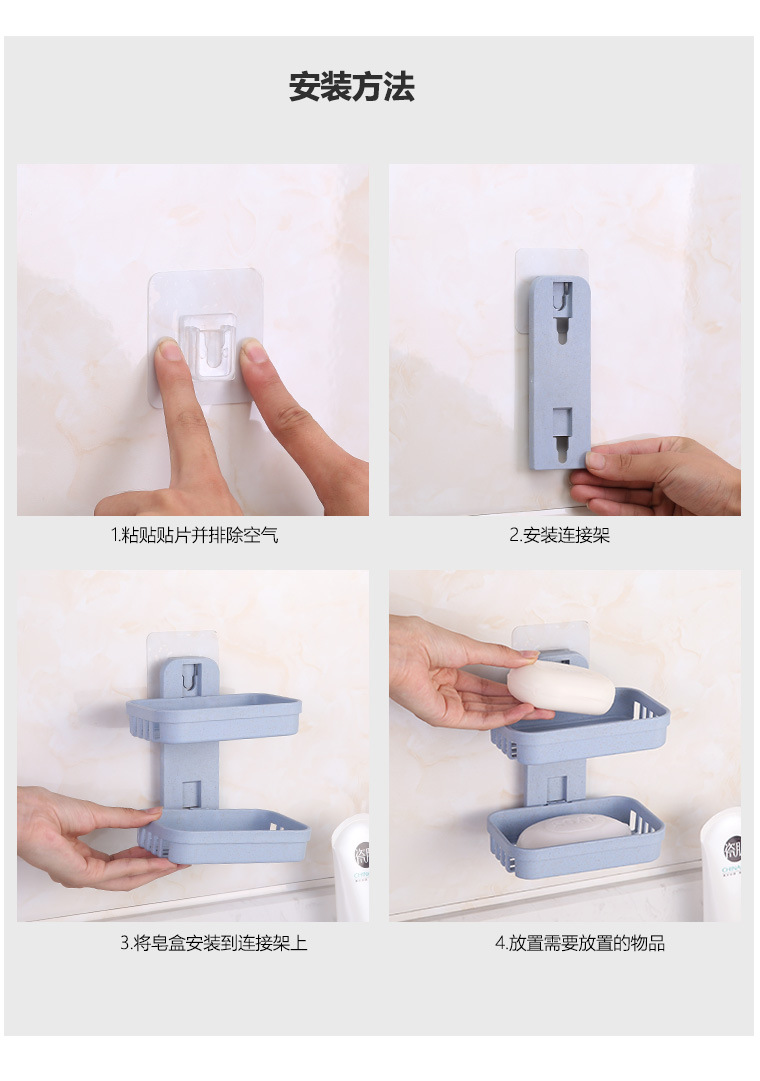 安装方法

1.粘贴贴片并排除空气

2.安装连接架

3.将皂盒安装到连接架上

4.放置需要放置的物品