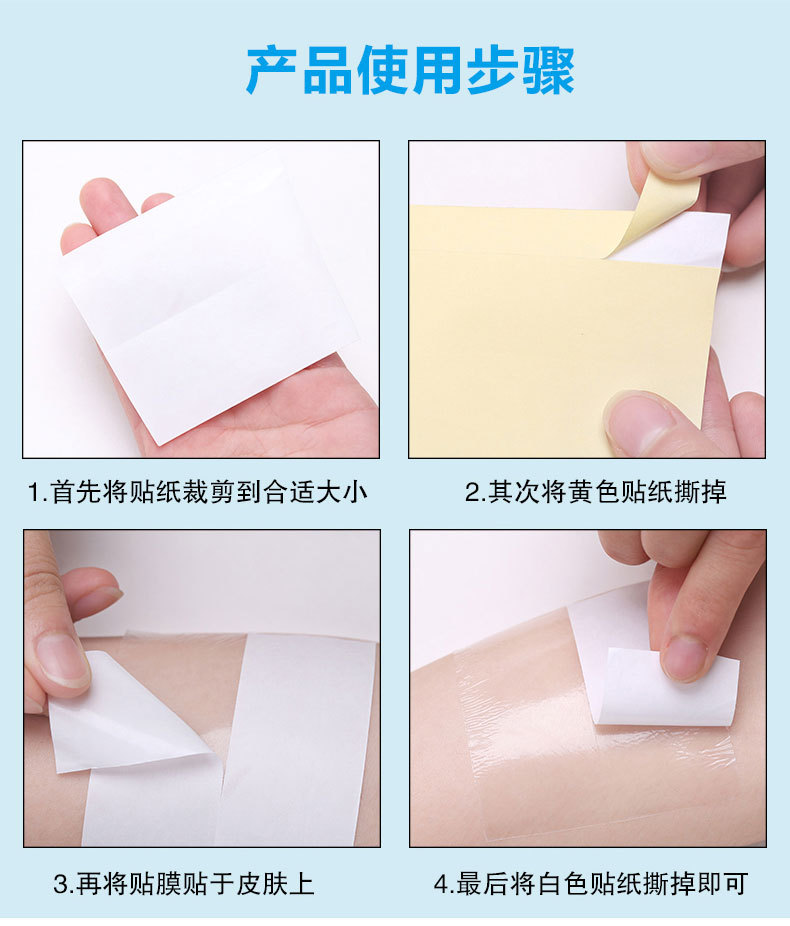 产品使用步骤

1.首先将贴纸裁剪到合适大小

2.其次将黄色贴纸撕掉

3.再将贴膜贴于皮肤上

4.最后将白色贴纸撕掉即可