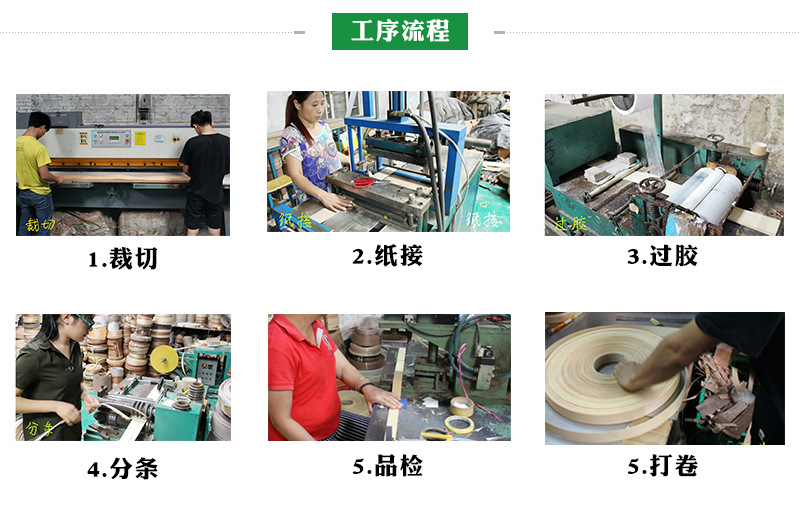 工序流程

裁切
1.裁切

纸接 纸接
2.纸接

过胶
3.过胶

分条
4.分条

5.品检

5.打卷