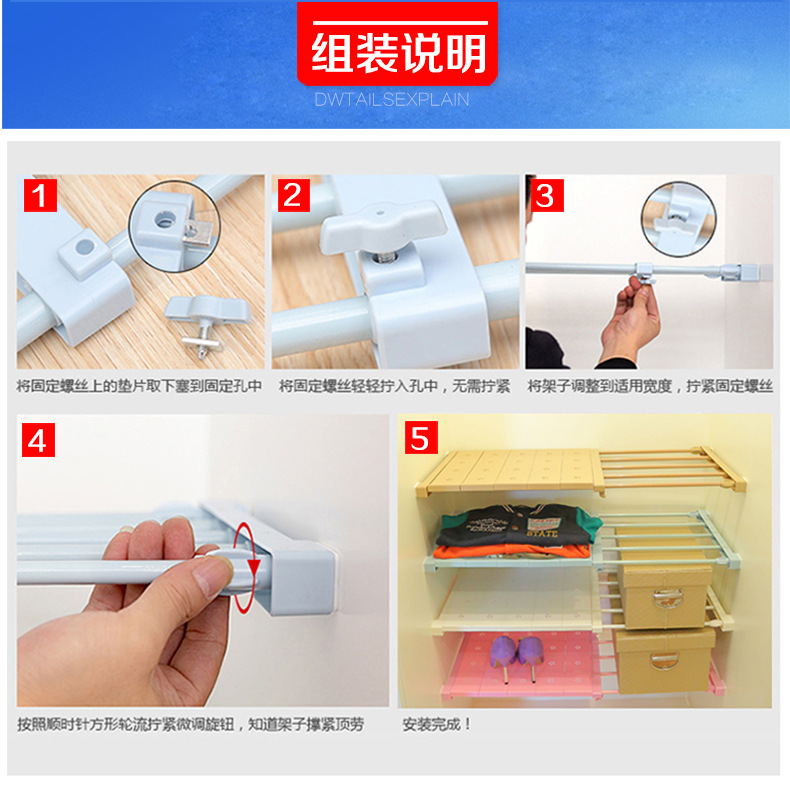 组装说明

DWTAILSEXPLAIN

1

将固定螺丝上的垫片取下塞到固定孔中

2

将固定螺丝轻轻拧入孔中，无需拧紧

3

将架子调整到适用宽度，拧紧固定螺丝

4

按照顺时针方形轮流拧紧微调旋钮，知道架子撑紧顶劳

5

STATE

安装完成！