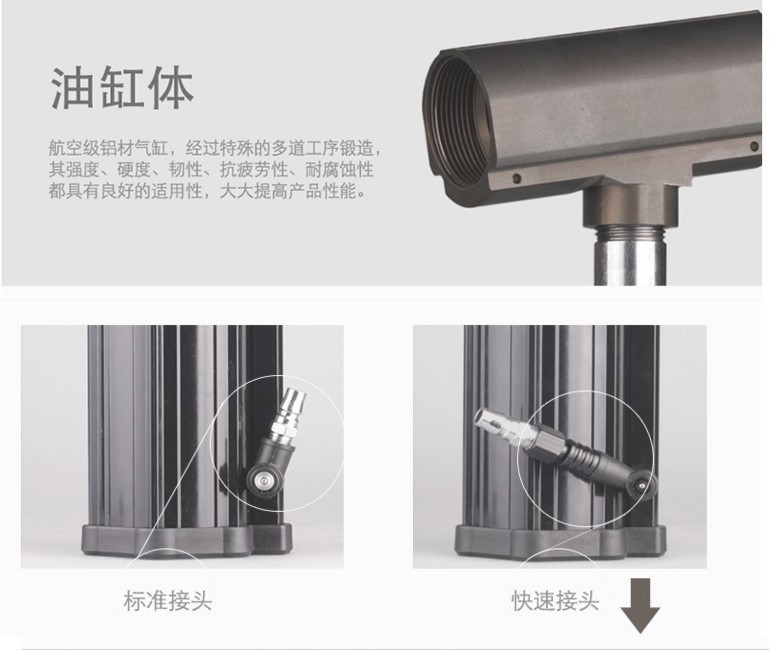 油缸体

航空级铝材气缸，经过特殊的多道工序锻造，其强度、硬度、韧性、抗疲劳性、耐腐蚀性都具有良好的适用性，大大提高产品性能。

标准接头

快速接头