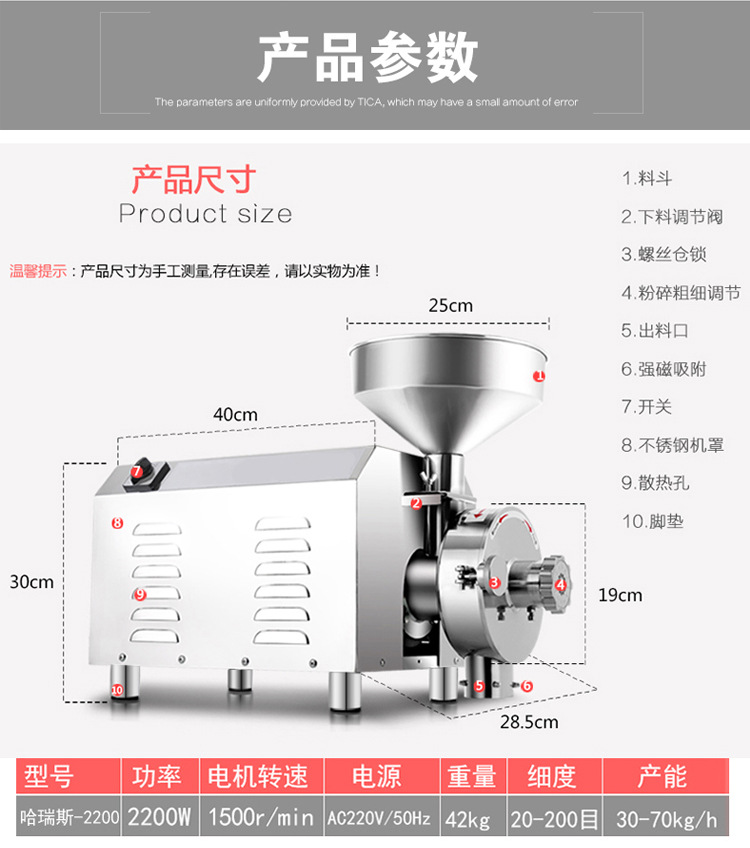 产品参数

The parameters are uniformly provided by TICA, which may have a small amount of error

产品尺寸
Product size

温馨提示：产品尺寸为手工测量,存在误差，请以实物为准！

1.料斗
2.下料调节阀
3.螺丝仓锁
4.粉碎粗细调节
5.出料口
6.强磁吸附
7.开关
8.不锈钢机罩
9.散热孔
10.脚垫

25cm
40cm
30cm
19cm
28.5cm
1
2
3
4
5
6
7
8
9
10

| 型号 | 功率 | 电机转速 | 电源 | 重量 | 细度 | 产能 |
|---|---|---|---|---|---|---|
| 哈瑞斯-2200 | 2200W | 1500r/min | AC220V/50Hz | 42kg | 20-200目 | 30-70kg/h |