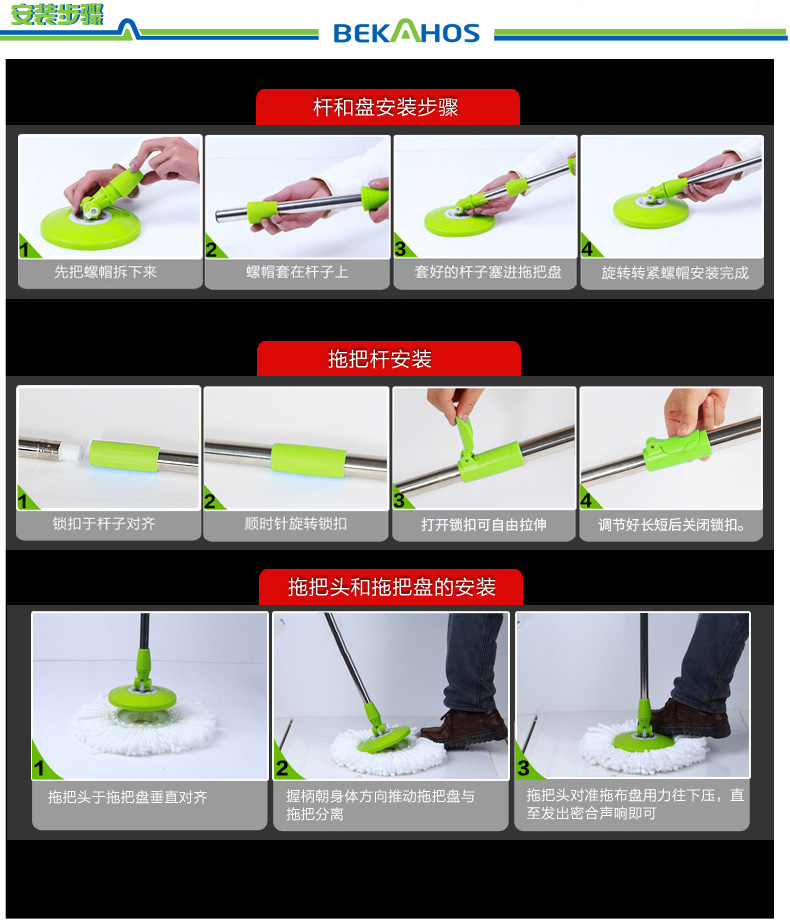 安装步骤

BEKAHOS

杆和盘安装步骤

1
先把螺帽拆下来

2
螺帽套在杆子上

3
套好的杆子塞进拖把盘

4
旋转转紧螺帽安装完成

拖把杆安装

1
锁扣于杆子对齐

2
顺时针旋转锁扣

3
打开锁扣可自由拉伸

4
调节好长短后关闭锁扣。

拖把头和拖把盘的安装

1
拖把头于拖把盘垂直对齐

2
握柄朝身体方向推动拖把盘与拖把分离

3
拖把头对准拖布盘用力往下压，直至发出密合声响即可