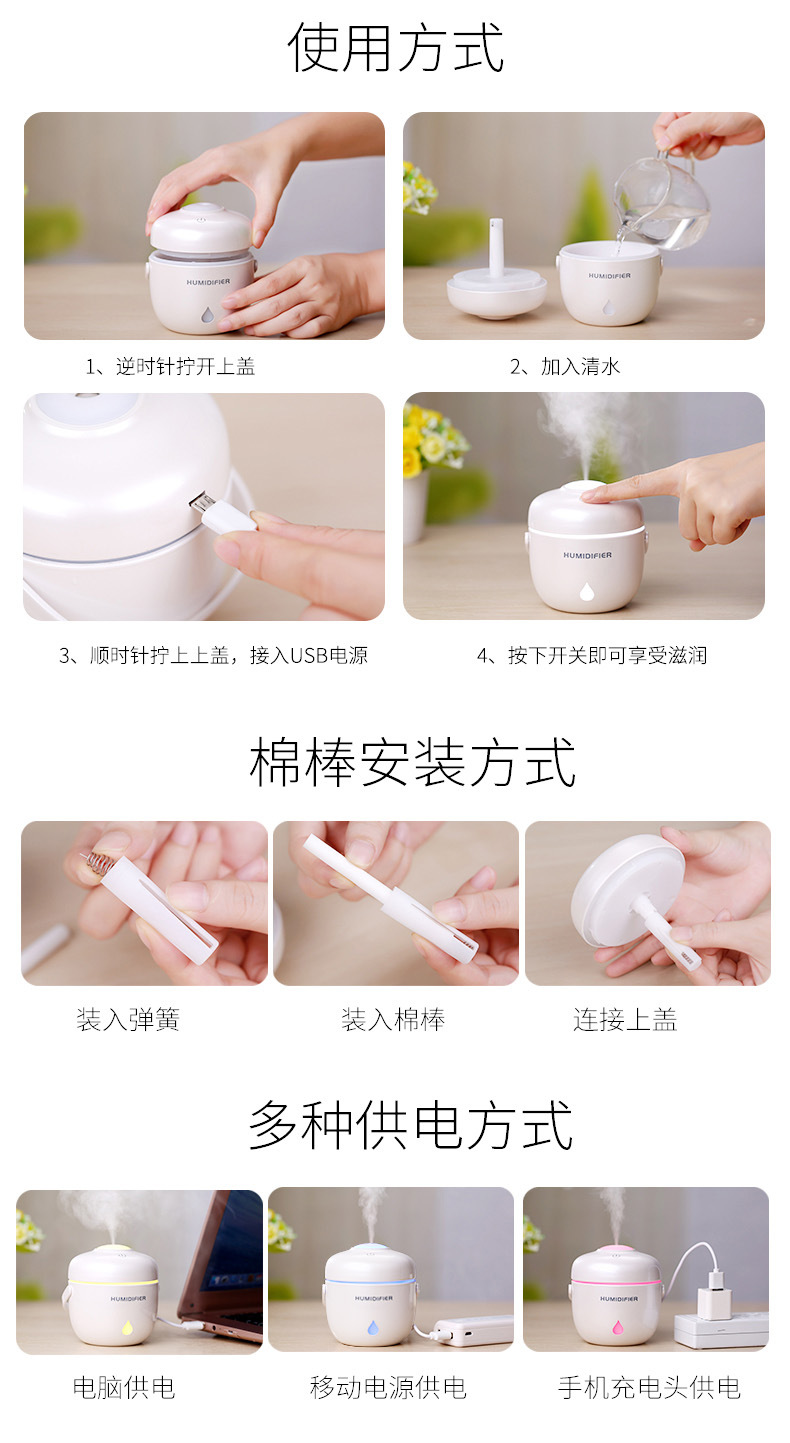 使用方式

HUMIDIFIER

HUMIDIFIER

1、逆时针拧开上盖

2、加入清水

HUMIDIFIER

3、顺时针拧上上盖，接入USB电源

4、按下开关即可享受滋润

棉棒安装方式

装入弹簧

装入棉棒

连接上盖

多种供电方式

HUMIDIFIER

HUMIDIFIER

HUMIDIFIER

电脑供电

移动电源供电

手机充电头供电