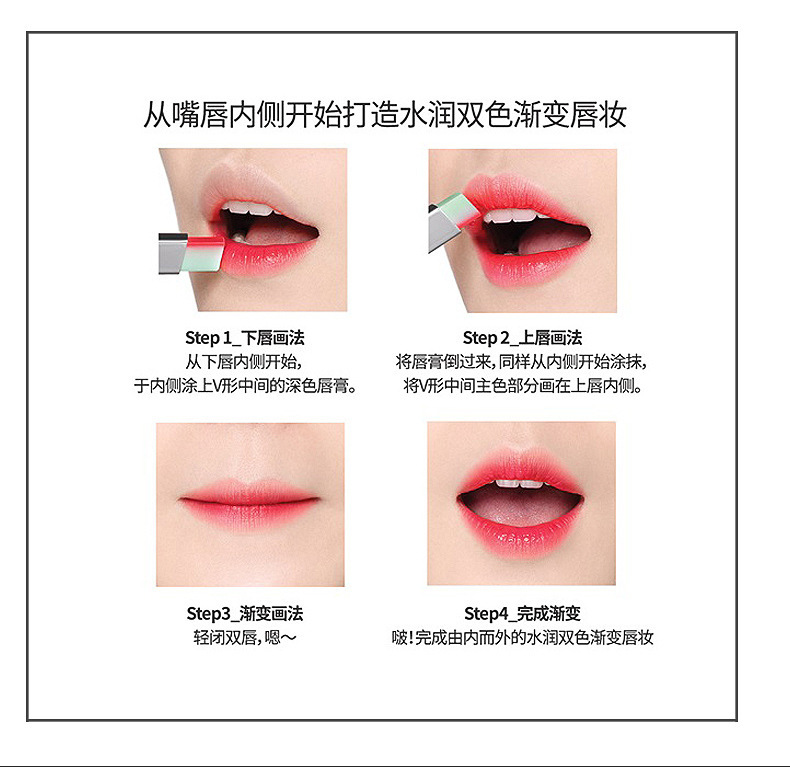 从嘴唇内侧开始打造水润双色渐变唇妆

Step 1_下唇画法
从下唇内侧开始,
于内侧涂上V形中间的深色唇膏。

Step 2_上唇画法
将唇膏倒过来,同样从内侧开始涂抹,
将V形中间主色部分画在上唇内侧。

Step3_渐变画法
轻闭双唇,嗯～

Step4_完成渐变
啵!完成由内而外的水润双色渐变唇妆