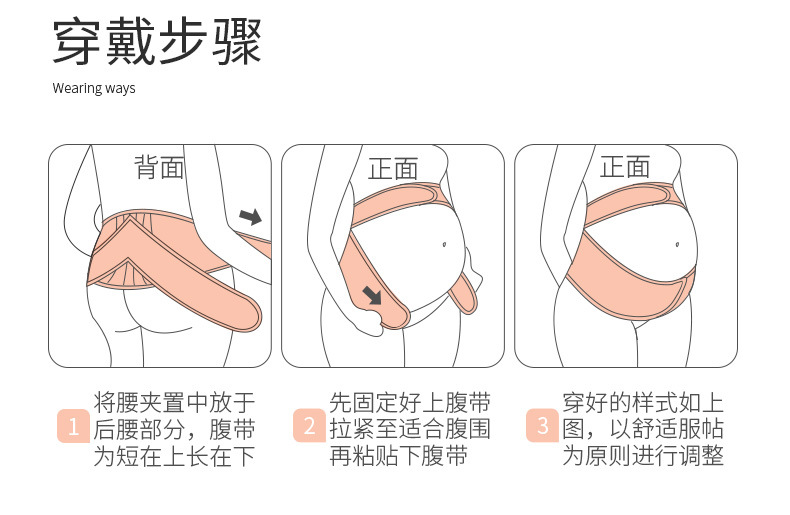 穿戴步骤

Wearing ways

背面

正面

正面

1 将腰夹置中放于后腰部分，腹带为短在上长在下

2 先固定好上腹带拉紧至适合腹围再粘贴下腹带

3 穿好的样式如上图，以舒适服帖为原则进行调整