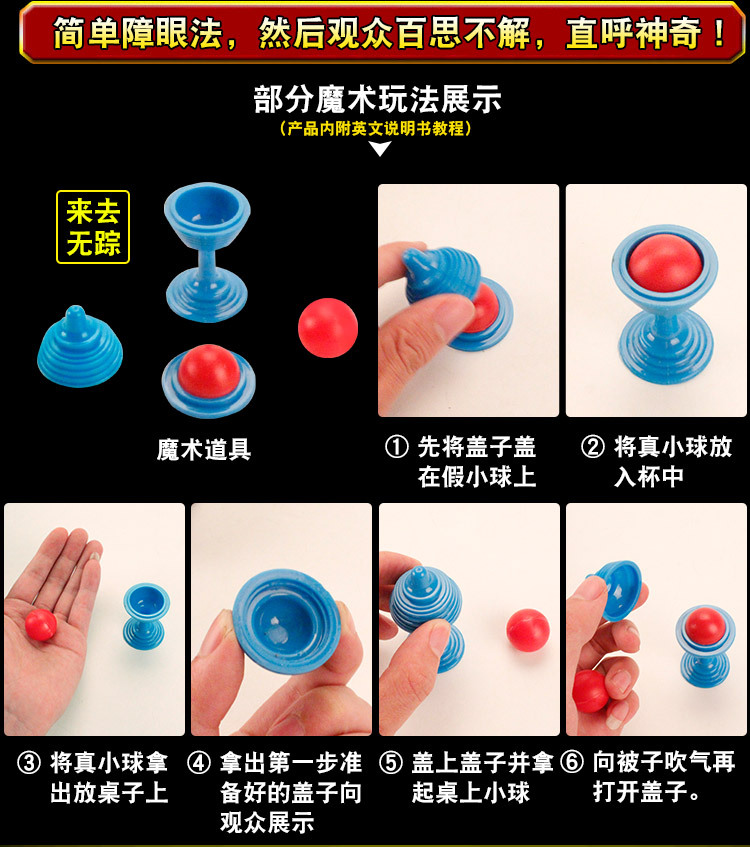 简单障眼法，然后观众百思不解，直呼神奇！

部分魔术玩法展示
（产品内附英文说明书教程）

来去无踪

魔术道具

① 先将盖子盖在假小球上

② 将真小球放入杯中

③ 将真小球拿出放桌子上

④ 拿出第一步准备好的盖子向观众展示

⑤ 盖上盖子并拿起桌上小球

⑥ 向被子吹气再打开盖子。