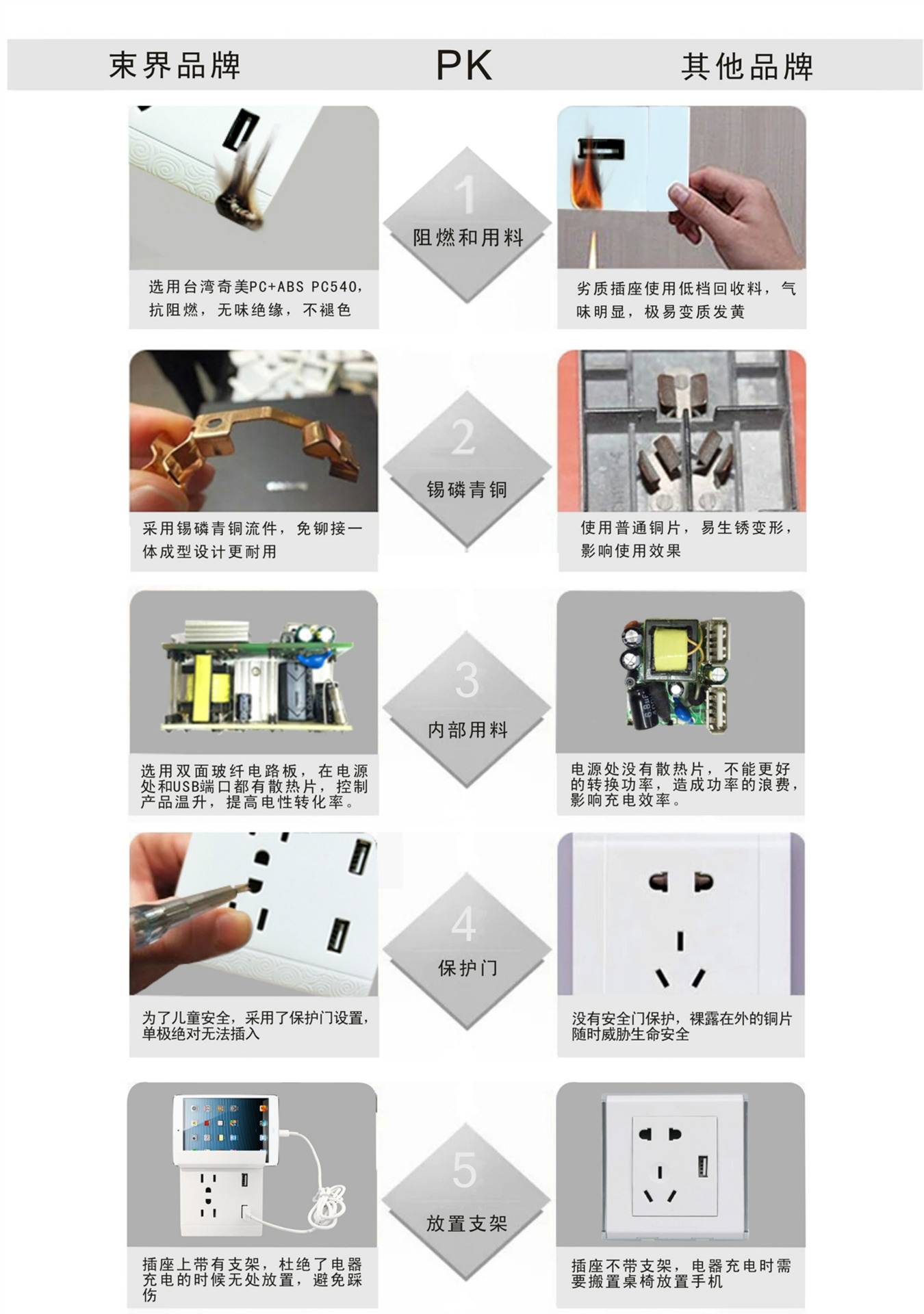 束界品牌　PK　其他品牌

选用台湾奇美PC+ABS PC540，抗阻燃，无味绝缘，不褪色

1
阻燃和用料

劣质插座使用低档回收料，气味明显，极易变质发黄

采用锡磷青铜流件，免铆接一体成型设计更耐用

2
锡磷青铜

使用普通铜片，易生锈变形，影响使用效果

选用双面玻纤电路板，在电源处和USB端口都有散热片，控制产品温升，提高电性转化率。

3
内部用料

电源处没有散热片，不能更好的转换功率，造成功率的浪费，影响充电效率。

为了儿童安全，采用了保护门设置，单极绝对无法插入

4
保护门

没有安全门保护，裸露在外的铜片随时威胁生命安全

插座上带有支架，杜绝了电器充电的时候无处放置，避免踩伤

5
放置支架

插座不带支架，电器充电时需要搬置桌椅放置手机