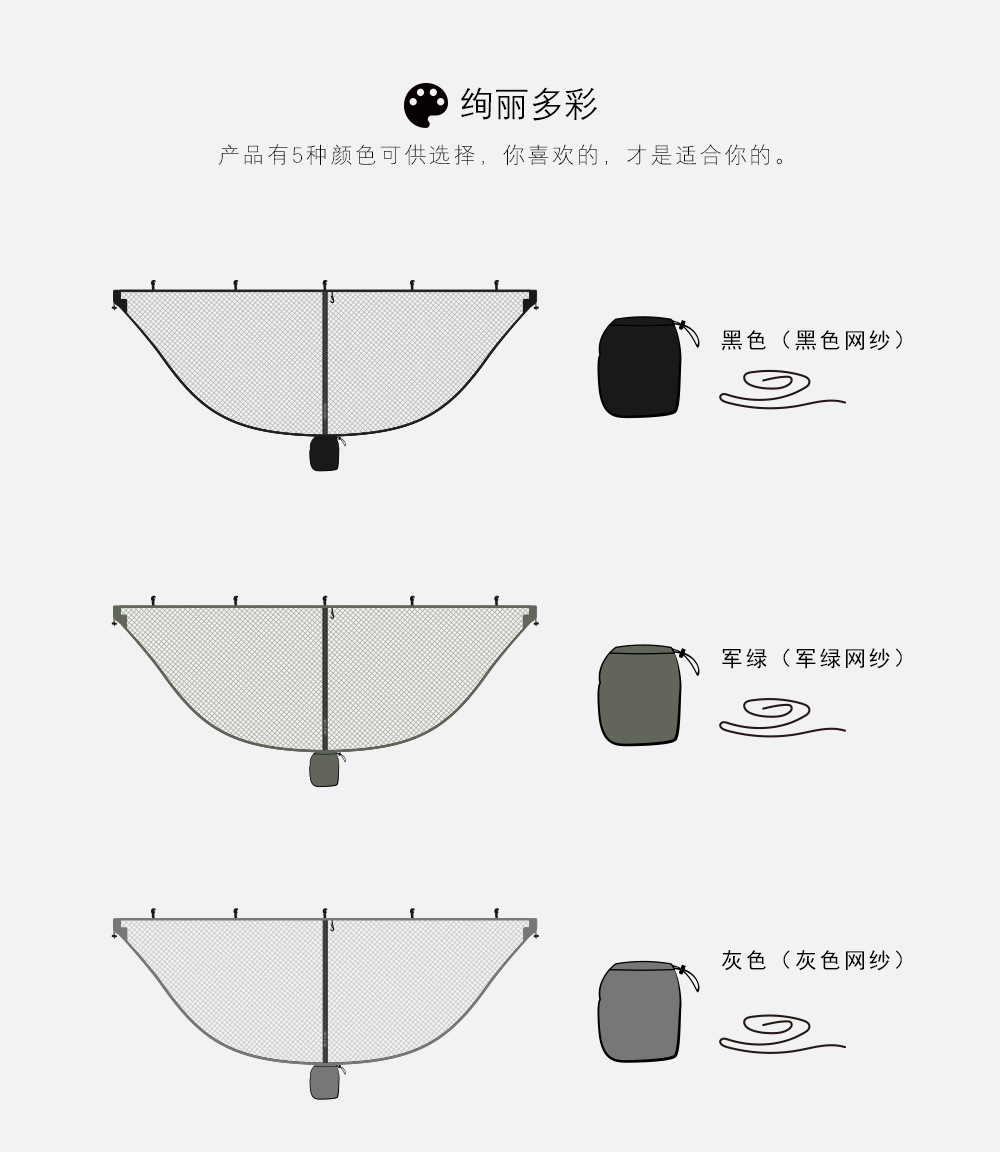 绚丽多彩

产品有5种颜色可供选择，你喜欢的，才是适合你的。

黑色（黑色网纱）

军绿（军绿网纱）

灰色（灰色网纱）