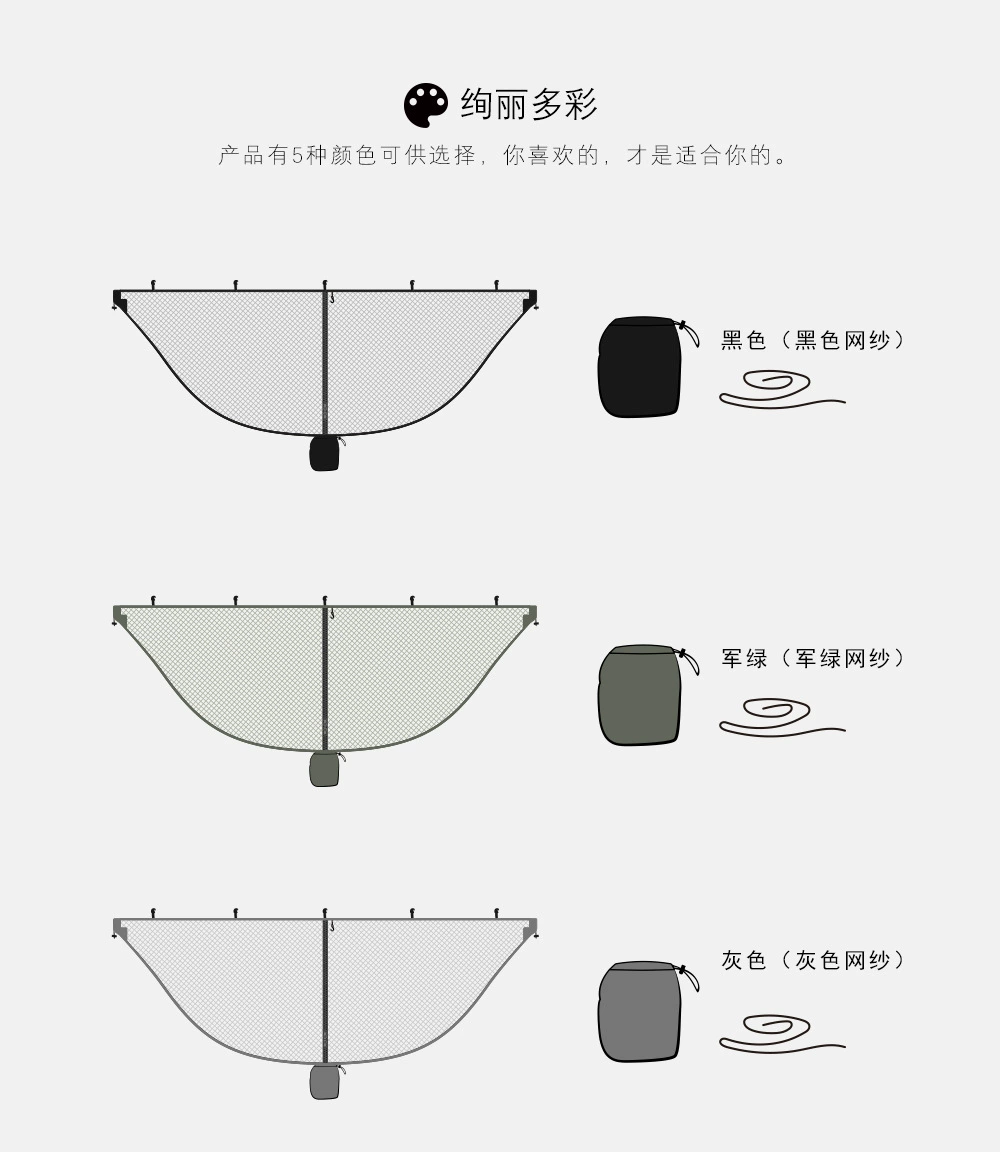 绚丽多彩

产品有5种颜色可供选择，你喜欢的，才是适合你的。

黑色（黑色网纱）

军绿（军绿网纱）

灰色（灰色网纱）