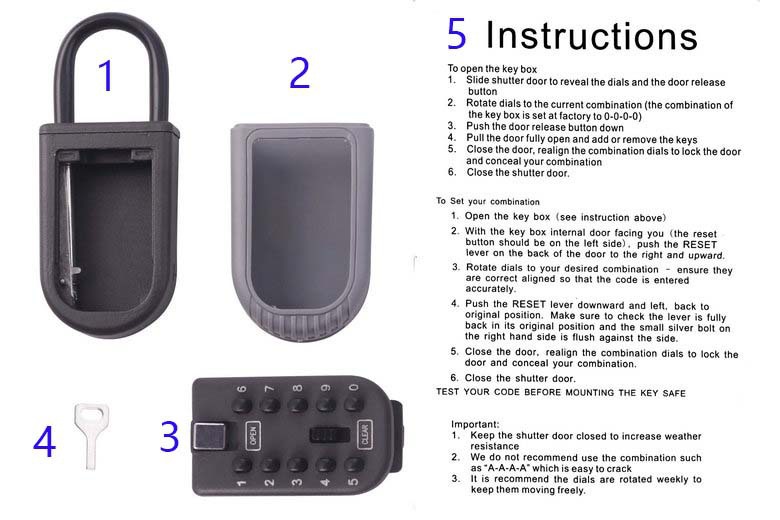 1

2

4

3

6 7 8 9 0

OPEN

CLEAR

1 2 3 4 5

5 Instructions

To open the key box
1. Slide shutter door to reveal the dials and the door release button
2. Rotate dials to the current combination (the combination of the key box is set at factory to 0-0-0-0)
3. Push the door release button down
4. Pull the door fully open and add or remove the keys
5. Close the door, realign the combination dials to lock the door and conceal your combination
6. Close the shutter door.

To Set your combination
1. Open the key box (see instruction above)
2. With the key box internal door facing you (the reset button should be on the left side), push the RESET lever on the back of the door to the right and upward.
3. Rotate dials to your desired combination - ensure they are correct aligned so that the code is entered accurately.
4. Push the RESET lever downward and left, back to original position. Make sure to check the lever is fully back in its original position and the small silver bolt on the right hand side is flush against the side.
5. Close the door, realign the combination dials to lock the door and conceal your combination.
6. Close the shutter door.
TEST YOUR CODE BEFORE MOUNTING THE KEY SAFE

Important:
1. Keep the shutter door closed to increase weather resistance
2. We do not recommend use the combination such as "A-A-A-A" which is easy to crack
3. It is recommend the dials are rotated weekly to keep them moving freely.