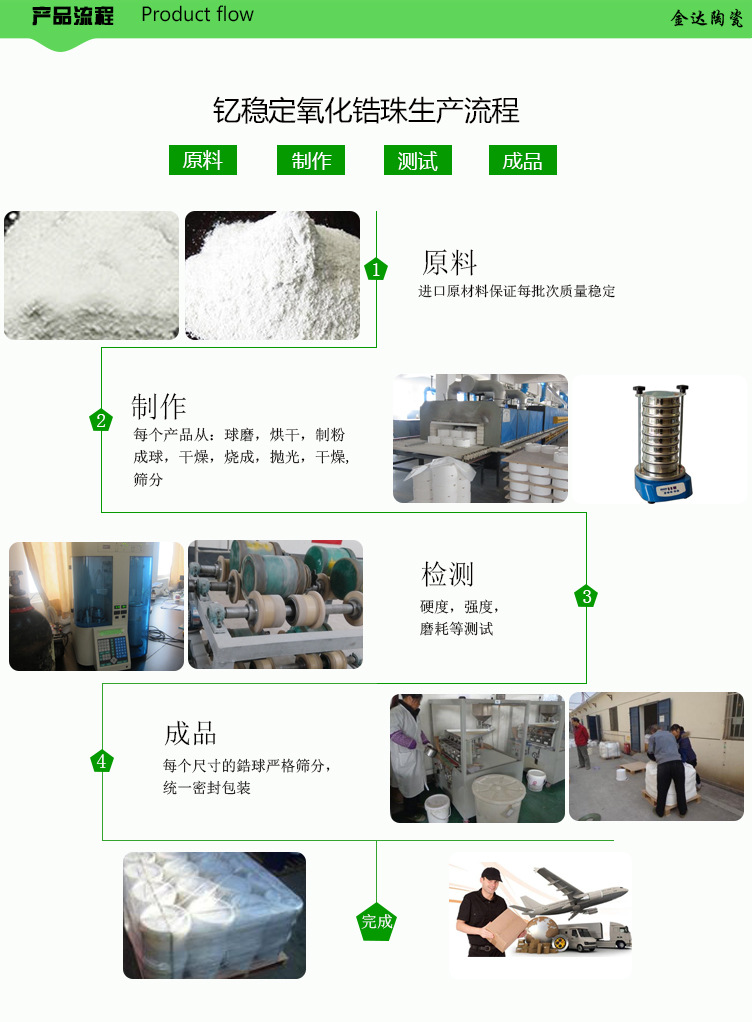 产品流程 Product flow

金达陶瓷

钇稳定氧化锆珠生产流程

原料 制作 测试 成品

1

原料

进口原材料保证每批次质量稳定

2

制作

每个产品从：球磨，烘干，制粉成球，干燥，烧成，抛光，干燥，筛分

3

检测

硬度，强度，磨耗等测试

4

成品

每个尺寸的锆球严格筛分，统一密封包装

完成