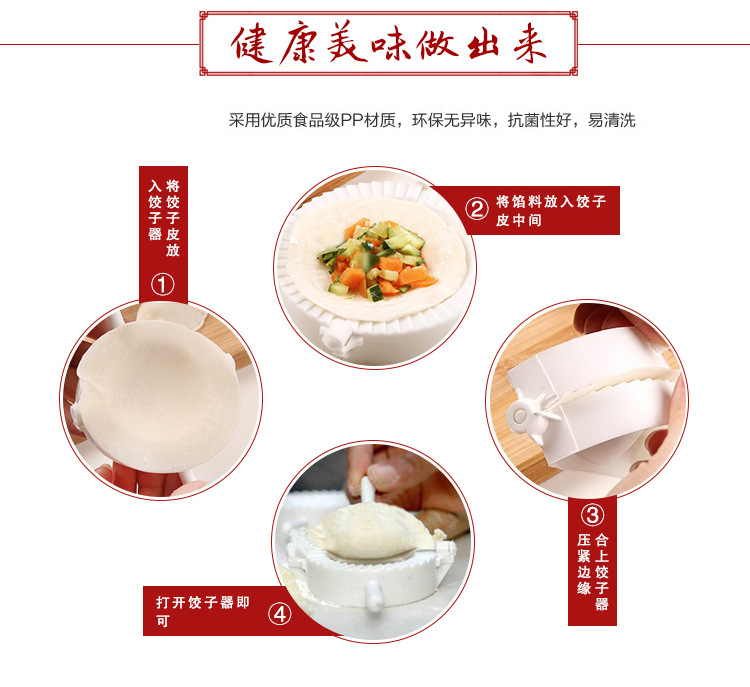 健康美味做出来

采用优质食品级PP材质，环保无异味，抗菌性好，易清洗

将饺子皮放入饺子器

①

② 将馅料放入饺子皮中间

③

合上饺子器压紧边缘

打开饺子器即可 ④