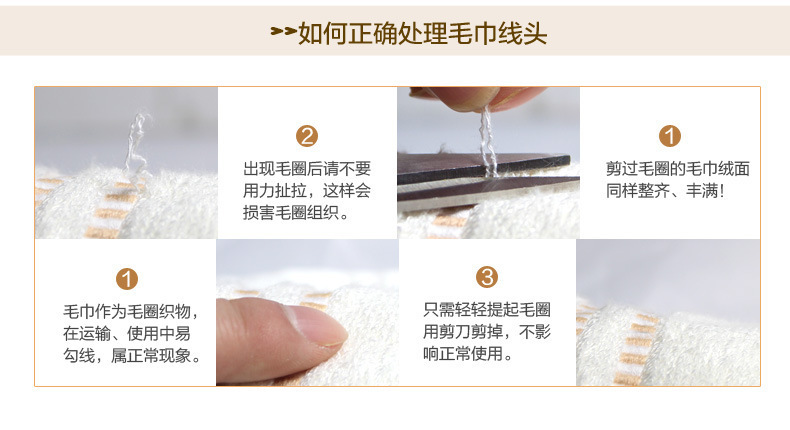 >>如何正确处理毛巾线头

2
出现毛圈后请不要用力扯拉，这样会损害毛圈组织。

1
剪过毛圈的毛巾绒面同样整齐、丰满！

1
毛巾作为毛圈织物，在运输、使用中易勾线，属正常现象。

3
只需轻轻提起毛圈用剪刀剪掉，不影响正常使用。