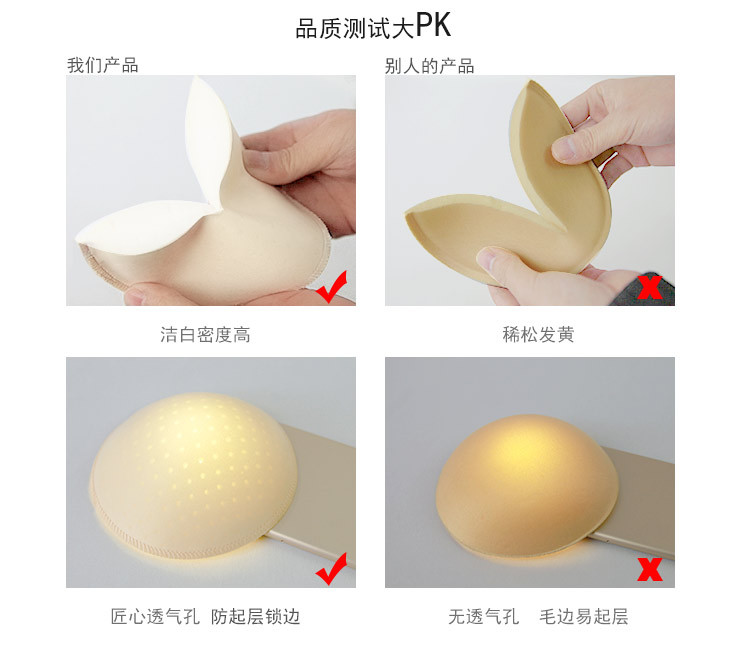 品质测试大PK

我们产品

别人的产品

洁白密度高

稀松发黄

匠心透气孔 防起层锁边

无透气孔 毛边易起层