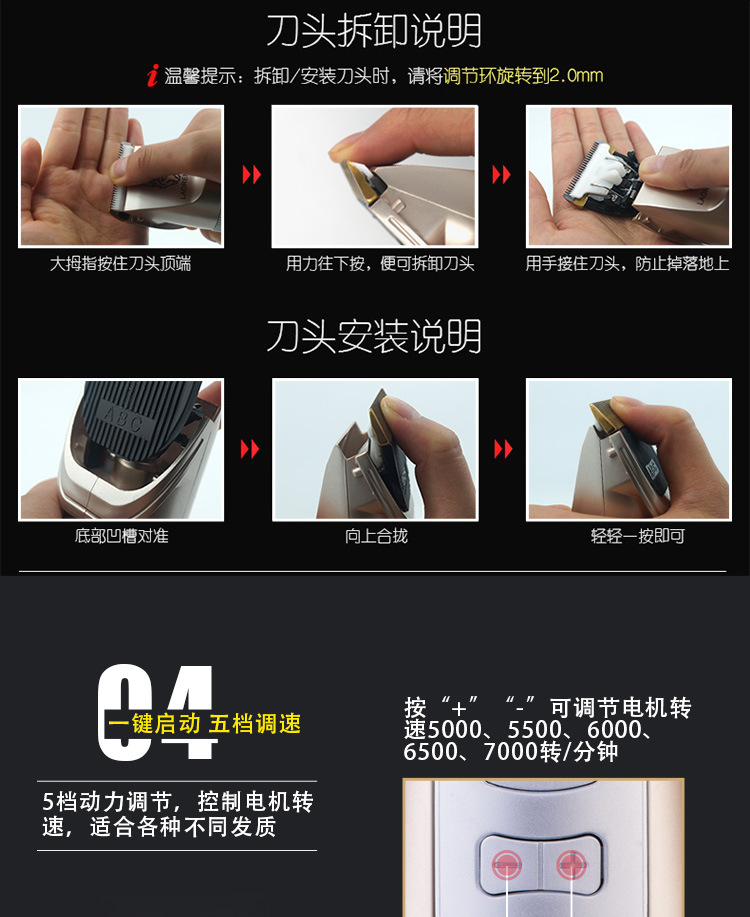 刀头拆卸说明

i 温馨提示：拆卸/安装刀头时，请将调节环旋转到2.0mm

大拇指按住刀头顶端

用力往下按，便可拆卸刀头

用手接住刀头，防止掉落地上

刀头安装说明

ABC

底部凹槽对准

向上合拢

轻轻一按即可

04

一键启动 五档调速

5档动力调节，控制电机转速，适合各种不同发质

按“+”“-”可调节电机转速5000、5500、6000、6500、7000转/分钟