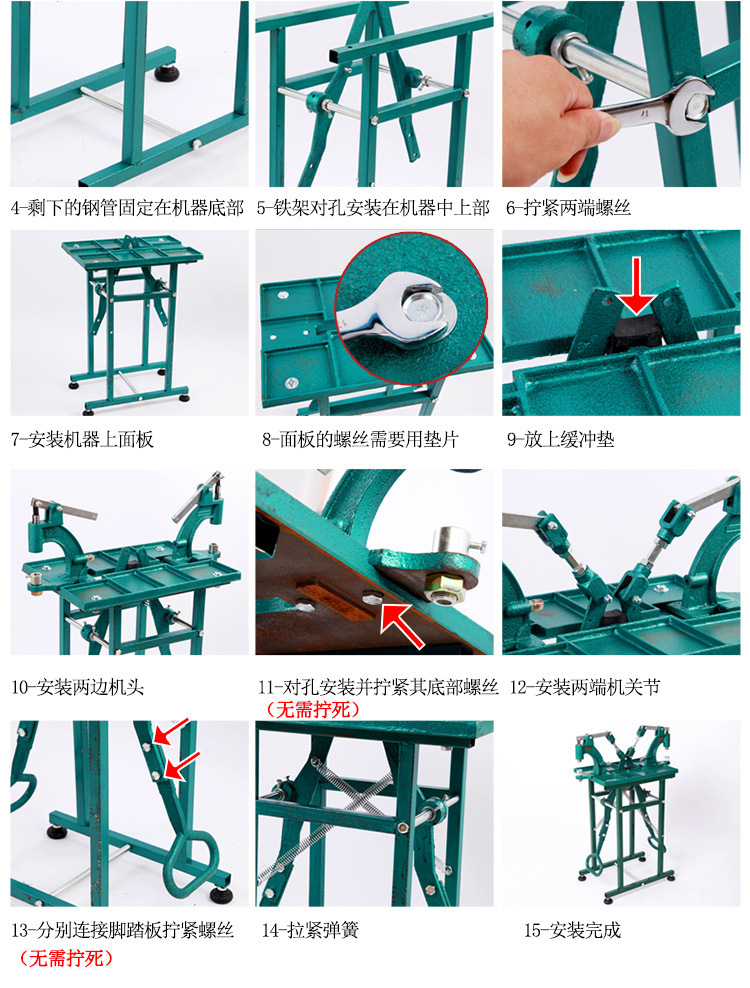 4-剩下的钢管固定在机器底部

5-铁架对孔安装在机器中上部

6-拧紧两端螺丝

7-安装机器上面板

8-面板的螺丝需要用垫片

9-放上缓冲垫

10-安装两边机头

11-对孔安装并拧紧其底部螺丝
（无需拧死）

12-安装两端机关节

13-分别连接脚踏板拧紧螺丝
（无需拧死）

14-拉紧弹簧

15-安装完成