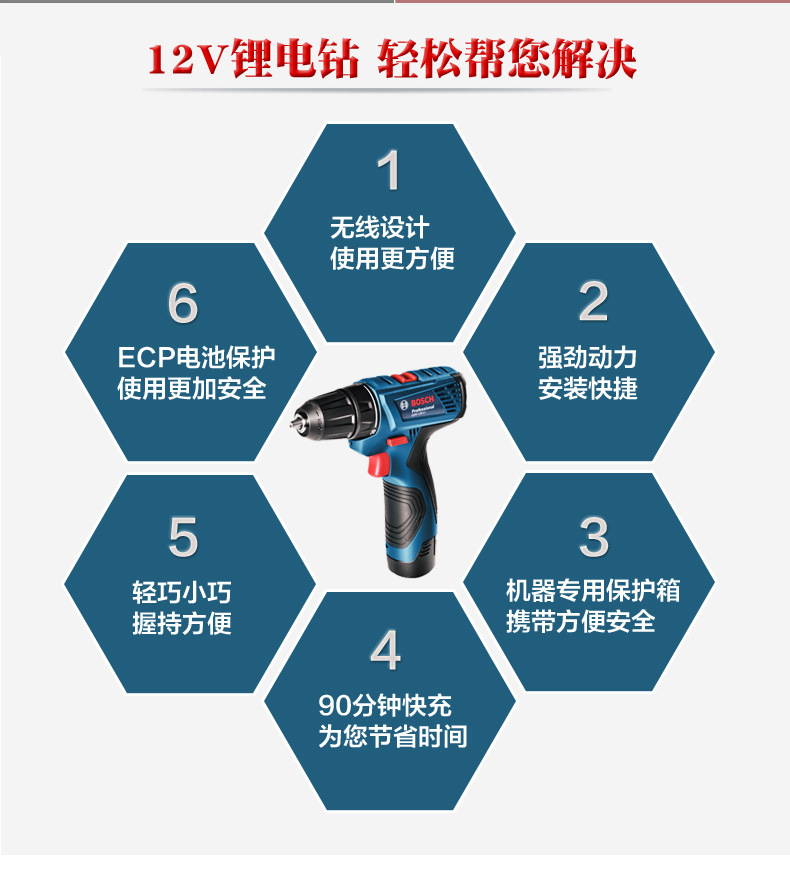 12V锂电钻 轻松帮您解决

1
无线设计
使用更方便

2
强劲动力
安装快捷

3
机器专用保护箱
携带方便安全

4
90分钟快充
为您节省时间

5
轻巧小巧
握持方便

6
ECP电池保护
使用更加安全

BOSCH
Professional