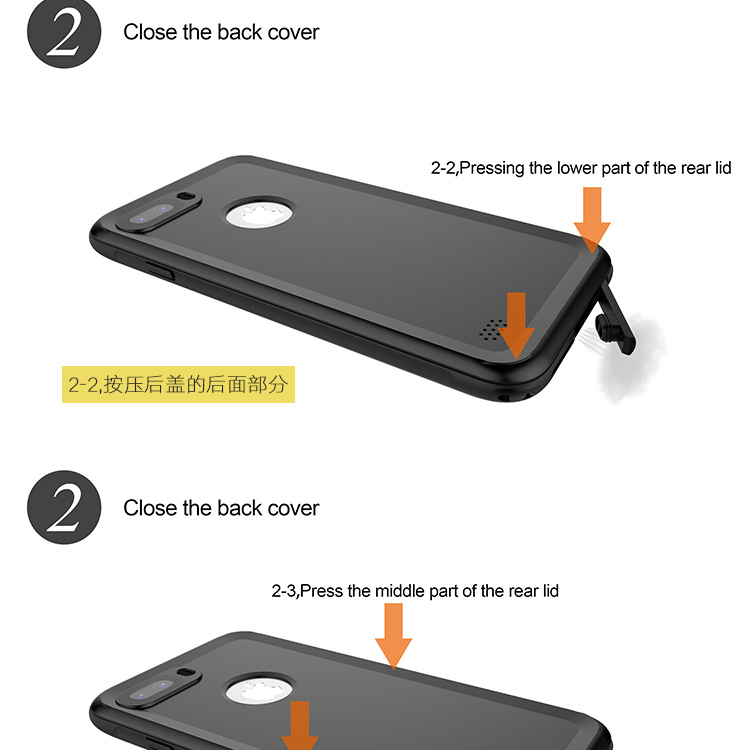 2

Close the back cover

2-2,Pressing the lower part of the rear lid

2-2,按压后盖的后面部分

2

Close the back cover

2-3,Press the middle part of the rear lid