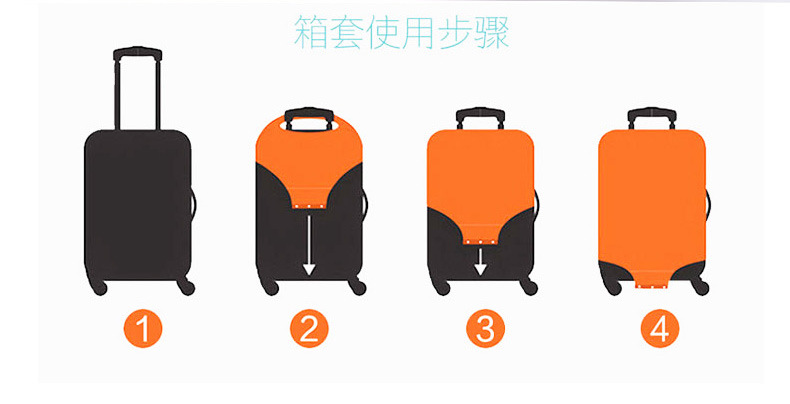 箱套使用步骤

1

2

3

4