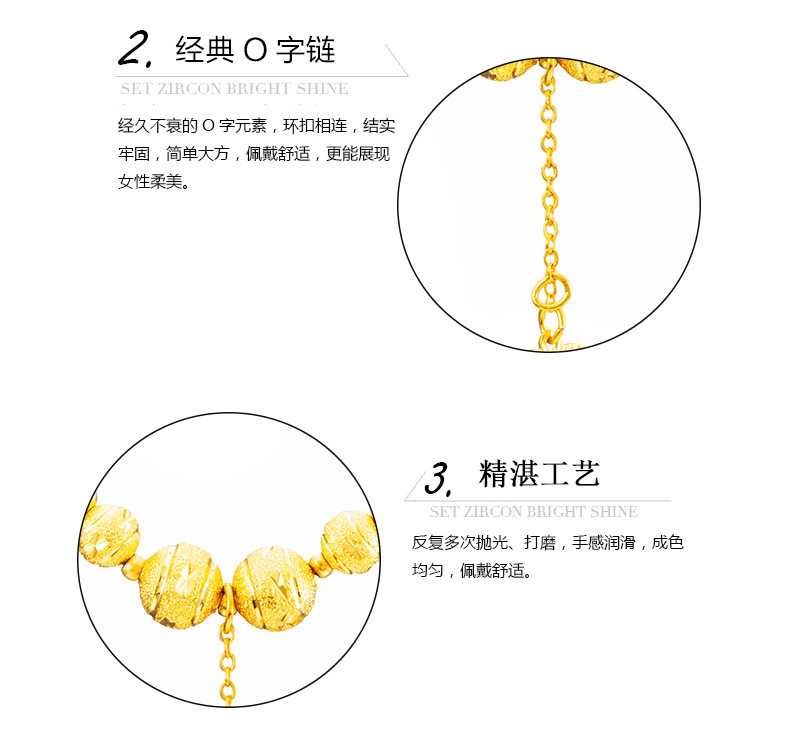 2. 经典 O 字链

SET ZIRCON BRIGHT SHINE

经久不衰的 O 字元素，环扣相连，结实牢固，简单大方，佩戴舒适，更能展现女性柔美。

3. 精湛工艺

SET ZIRCON BRIGHT SHINE

反复多次抛光、打磨，手感润滑，成色均匀，佩戴舒适。