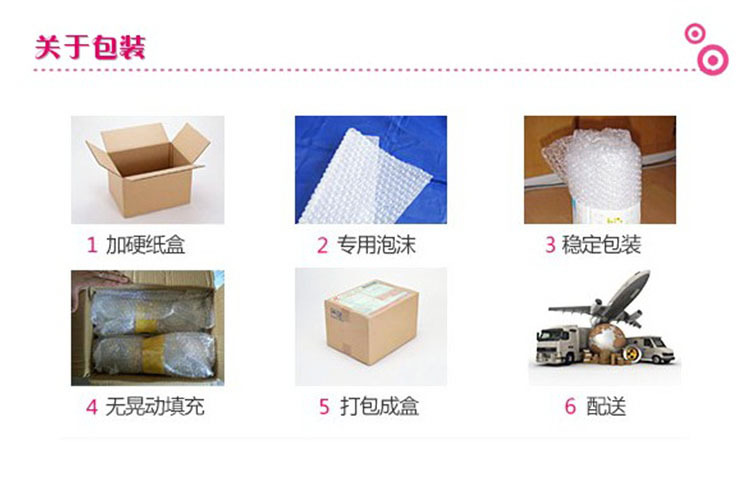 关于包装

1 加硬纸盒

2 专用泡沫

3 稳定包装

4 无晃动填充

5 打包成盒

6 配送