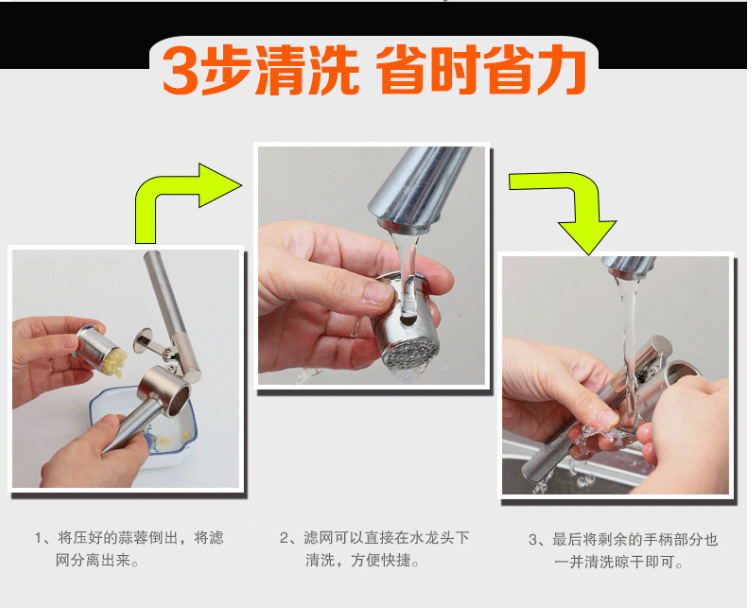 3步清洗 省时省力

1、将压好的蒜蓉倒出，将滤网分离出来。

2、滤网可以直接在水龙头下清洗，方便快捷。

3、最后将剩余的手柄部分也一并清洗晾干即可。