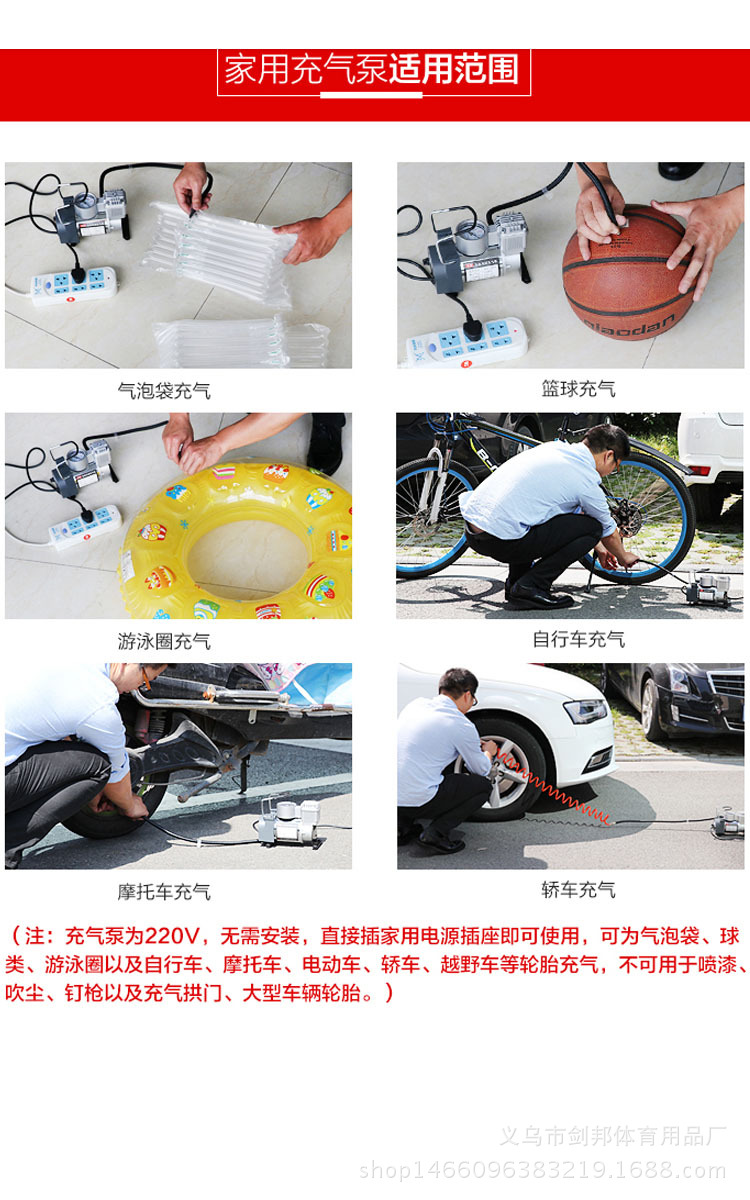 家用充气泵适用范围

气泡袋充气

篮球充气

游泳圈充气

自行车充气

摩托车充气

轿车充气

（注：充气泵为220V，无需安装，直接插家用电源插座即可使用，可为气泡袋、球类、游泳圈以及自行车、摩托车、电动车、轿车、越野车等轮胎充气，不可用于喷漆、吹尘、钉枪以及充气拱门、大型车辆轮胎。）

义乌市剑邦体育用品厂
shop1466096383219.1688.com