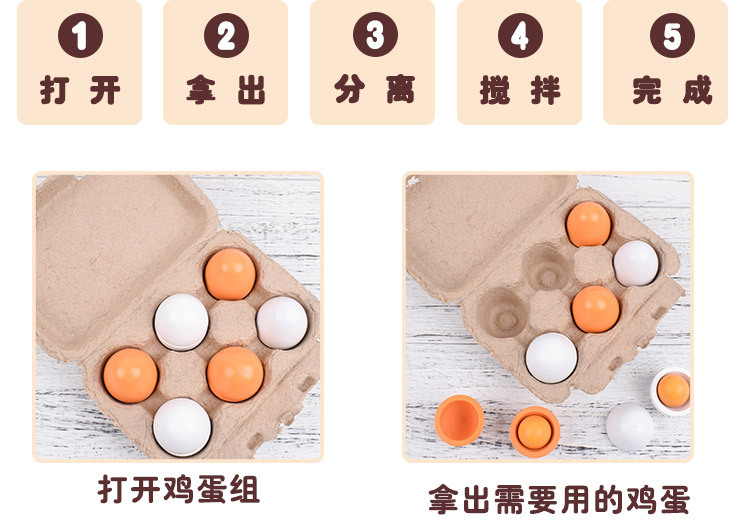 1 打开

2 拿出

3 分离

4 搅拌

5 完成

打开鸡蛋组

拿出需要用的鸡蛋