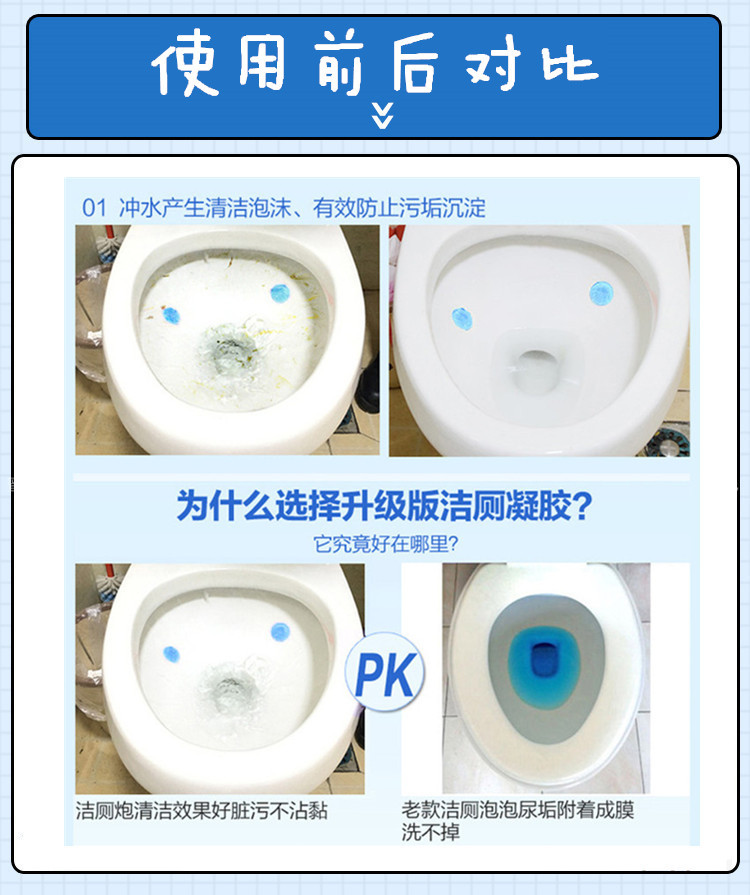 使用前后对比

01 冲水产生清洁泡沫、有效防止污垢沉淀

为什么选择升级版洁厕凝胶?

它究竟好在哪里?

PK

洁厕炮清洁效果好脏污不沾黏

老款洁厕泡泡尿垢附着成膜洗不掉