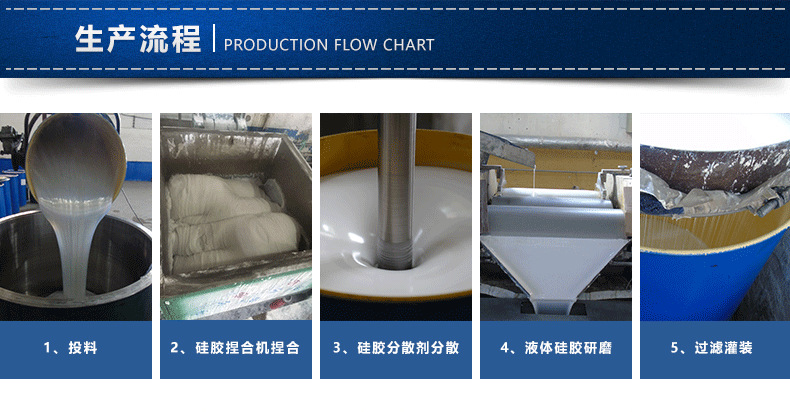 生产流程 | PRODUCTION FLOW CHART

1、投料

2、硅胶捏合机捏合

3、硅胶分散剂分散

4、液体硅胶研磨

5、过滤灌装