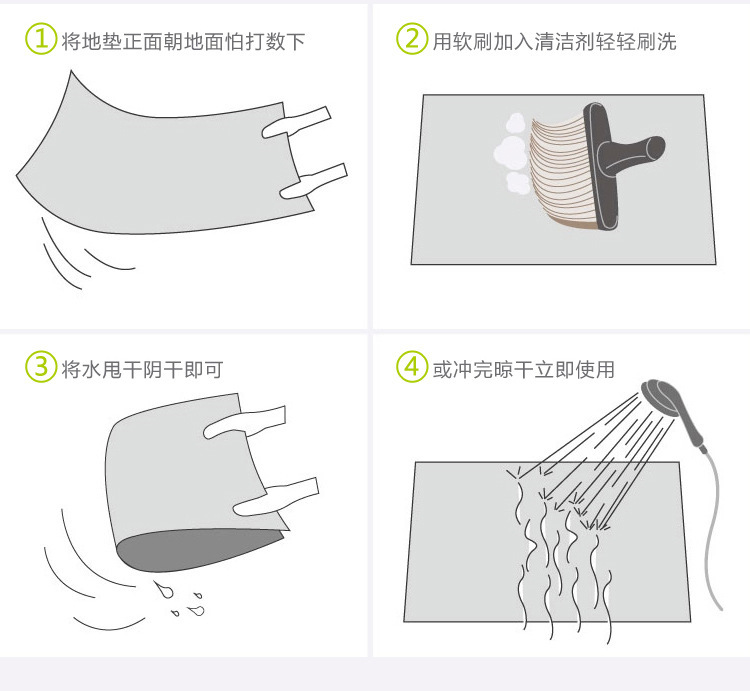 ① 将地垫正面朝地面怕打数下

② 用软刷加入清洁剂轻轻刷洗

③ 将水甩干阴干即可

④ 或冲完晾干立即使用