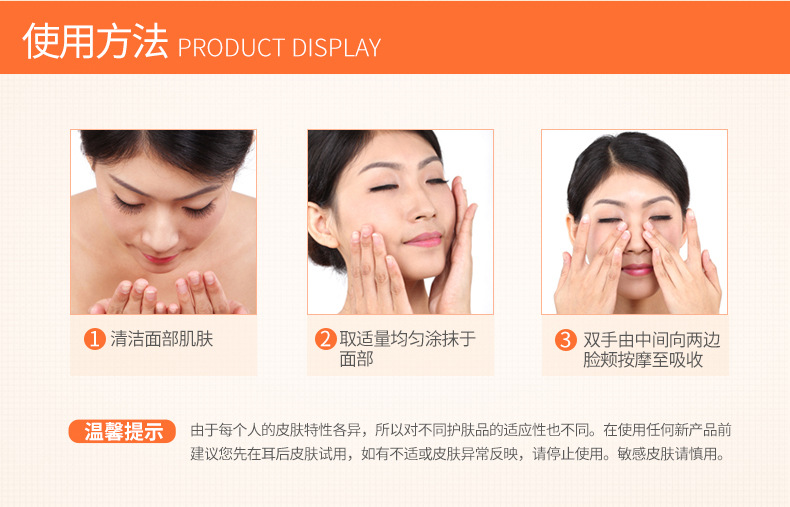 使用方法 PRODUCT DISPLAY

1 清洁面部肌肤

2 取适量均匀涂抹于面部

3 双手由中间向两边脸颊按摩至吸收

温馨提示

由于每个人的皮肤特性各异，所以对不同护肤品的适应性也不同。在使用任何新产品前建议您先在耳后皮肤试用，如有不适或皮肤异常反映，请停止使用。敏感皮肤请慎用。