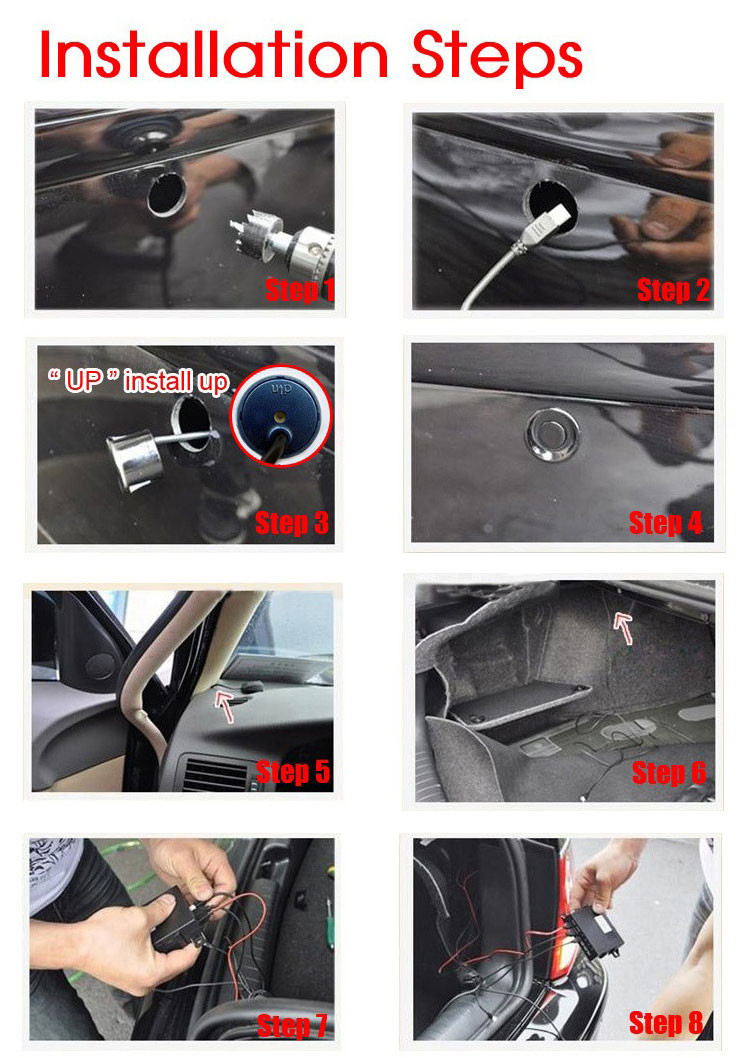 Installation Steps

Step 1

Step 2

" UP " install up

up

Step 3

Step 4

Step 5

Step 6

Step 7

Step 8