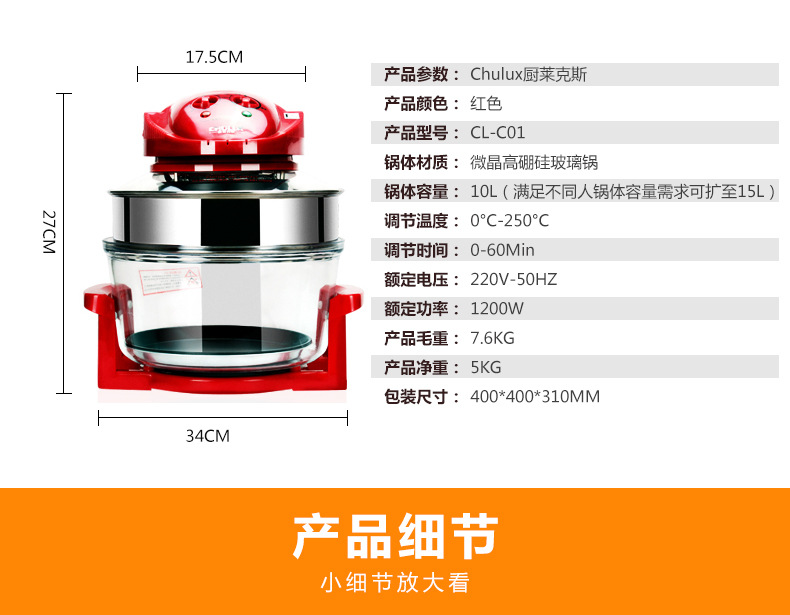 17.5CM

27CM

34CM

产品参数： Chulux厨莱克斯
产品颜色： 红色
产品型号： CL-C01
锅体材质： 微晶高硼硅玻璃锅
锅体容量： 10L（满足不同人锅体容量需求可扩至15L）
调节温度： 0°C-250°C
调节时间： 0-60Min
额定电压： 220V-50HZ
额定功率： 1200W
产品毛重： 7.6KG
产品净重： 5KG
包装尺寸： 400*400*310MM

产品细节
小细节放大看