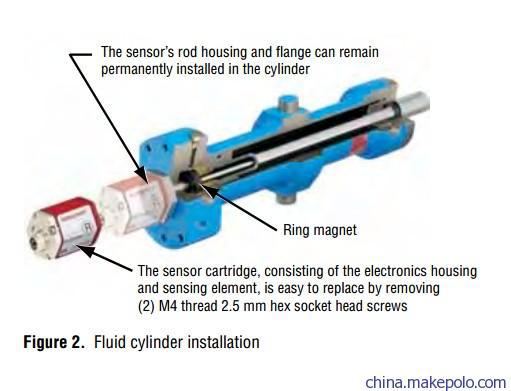 The sensor's rod housing and flange can remain permanently installed in the cylinder

Ring magnet

The sensor cartridge, consisting of the electronics housing and sensing element, is easy to replace by removing (2) M4 thread 2.5 mm hex socket head screws

**Figure 2.** Fluid cylinder installation

china.makepolo.com