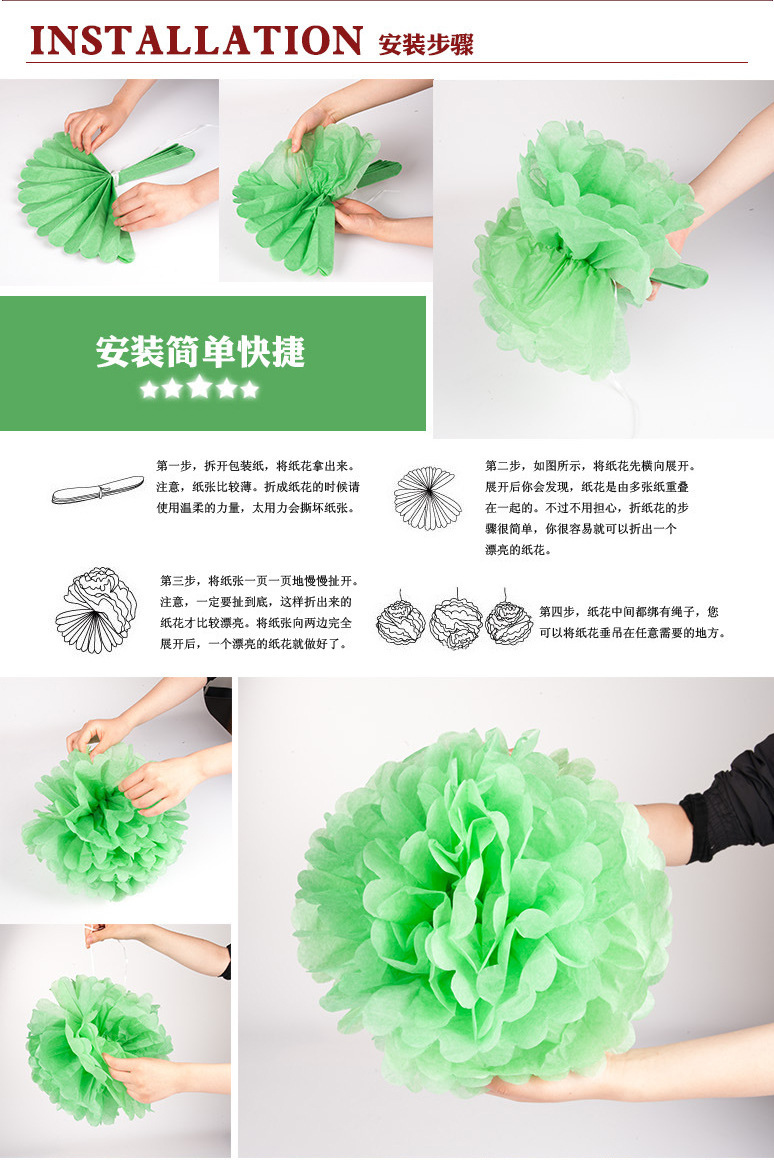 INSTALLATION 安装步骤

安装简单快捷

第一步，拆开包装纸，将纸花拿出来。注意，纸张比较薄。折成纸花的时候请使用温柔的力量，太用力会撕坏纸张。

第二步，如图所示，将纸花先横向展开。展开后你会发现，纸花是由多张纸重叠在一起的。不过不用担心，折纸花的步骤很简单，你很容易就可以折出一个漂亮的纸花。

第三步，将纸张一页一页地慢慢扯开。注意，一定要扯到底，这样折出来的纸花才比较漂亮。将纸张向两边完全展开后，一个漂亮的纸花就做好了。

第四步，纸花中间都绑有绳子，您可以将纸花垂吊在任意需要的地方。