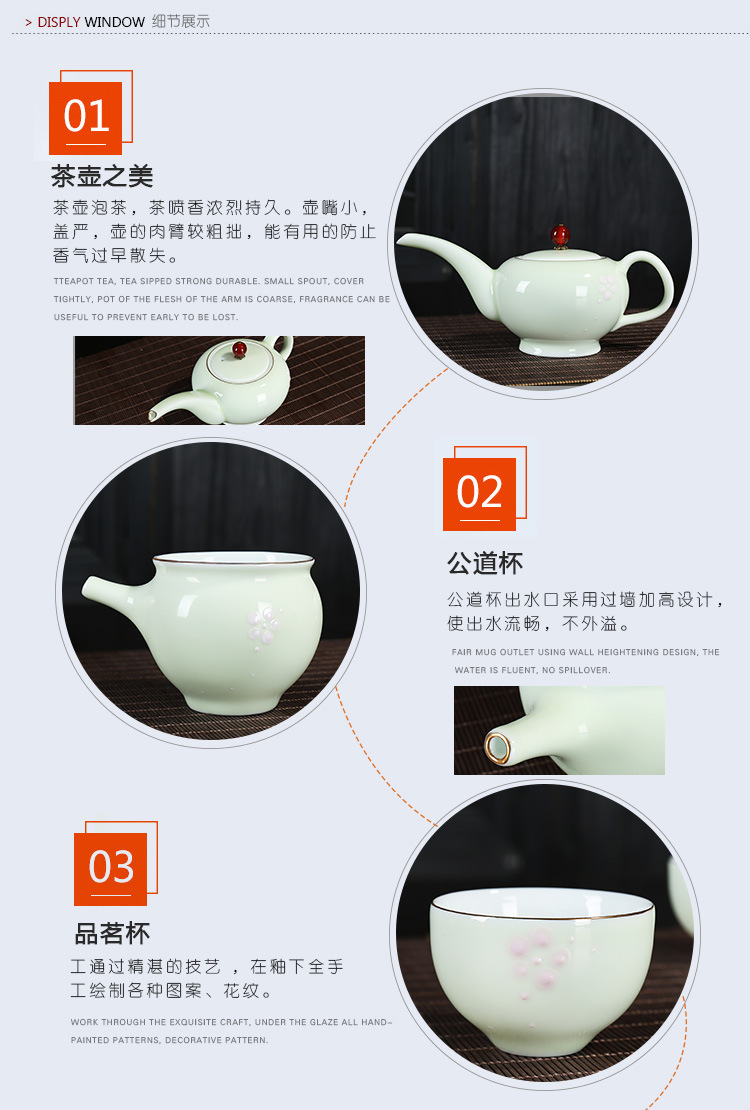 > DISPLY WINDOW 细节展示

01

茶壶之美

茶壶泡茶，茶喷香浓烈持久。壶嘴小，盖严，壶的肉臂较粗拙，能有用的防止香气过早散失。

TTEAPOT TEA, TEA SIPPED STRONG DURABLE. SMALL SPOUT, COVER TIGHTLY, POT OF THE FLESH OF THE ARM IS COARSE, FRAGRANCE CAN BE USEFUL TO PREVENT EARLY TO BE LOST.

02

公道杯

公道杯出水口采用过墙加高设计，使出水流畅，不外溢。

FAIR MUG OUTLET USING WALL HEIGHTENING DESIGN, THE WATER IS FLUENT, NO SPILLOVER.

03

品茗杯

工通过精湛的技艺，在釉下全手工绘制各种图案、花纹。

WORK THROUGH THE EXQUISITE CRAFT, UNDER THE GLAZE ALL HAND-PAINTED PATTERNS, DECORATIVE PATTERN.