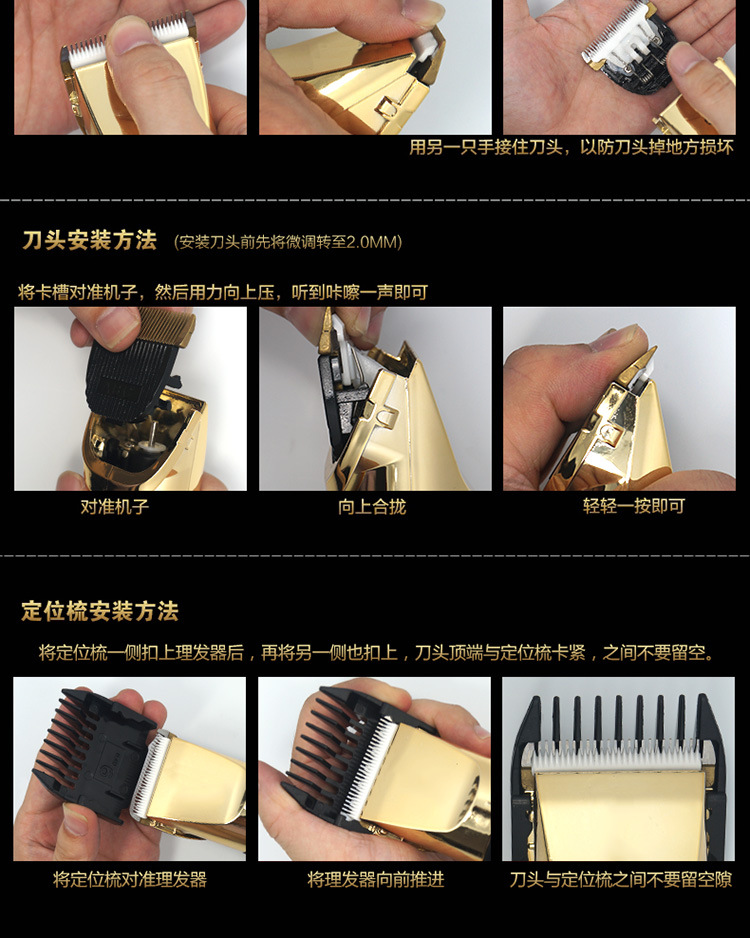 用另一只手接住刀头，以防刀头掉地方损坏

刀头安装方法 (安装刀头前先将微调转至2.0MM)

将卡槽对准机子，然后用力向上压，听到咔嚓一声即可

对准机子

向上合拢

轻轻一按即可

定位梳安装方法

将定位梳一侧扣上理发器后，再将另一侧也扣上，刀头顶端与定位梳卡紧，之间不要留空。

将定位梳对准理发器

将理发器向前推进

刀头与定位梳之间不要留空隙